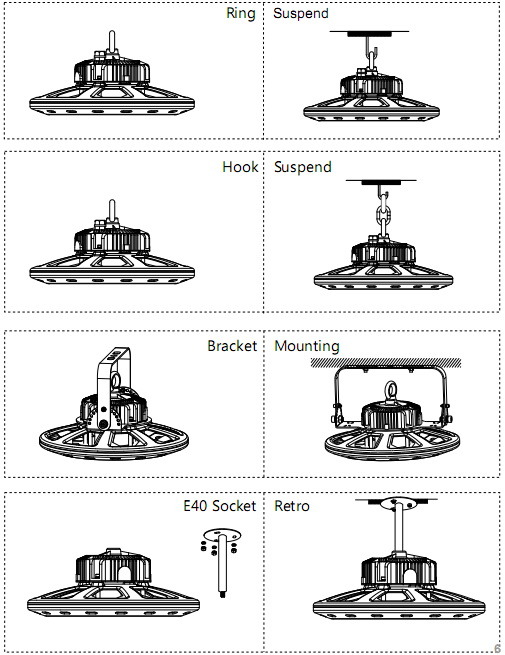 Ring

Suspend

Hook

Suspend

Bracket

Mounting

E40 Socket

Retro

6