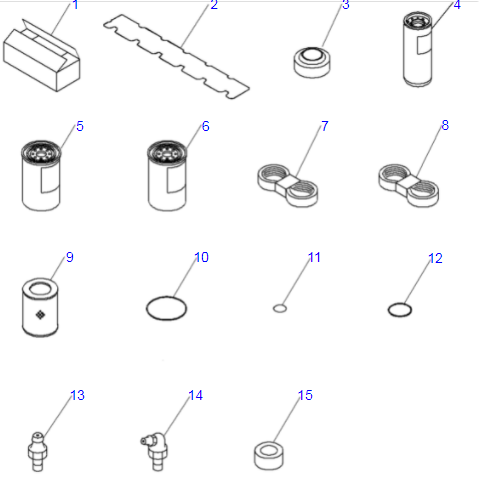 1
2
3
4
5
6
7
8
9
10
11
12
13
14
15