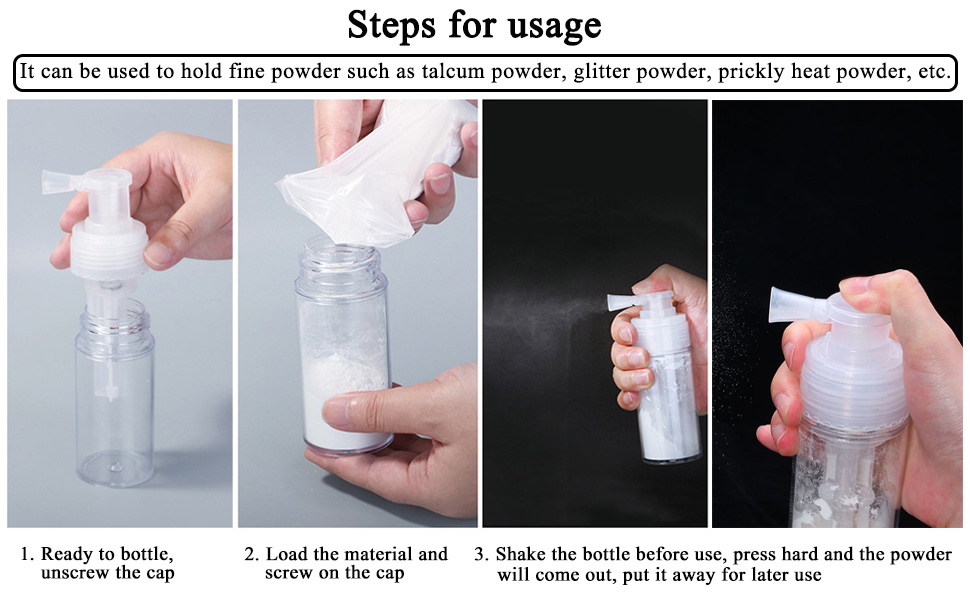 Steps for usage

It can be used to hold fine powder such as talcum powder, glitter powder, prickly heat powder, etc.

1. Ready to bottle, unscrew the cap

2. Load the material and screw on the cap

3. Shake the bottle before use, press hard and the powder will come out, put it away for later use