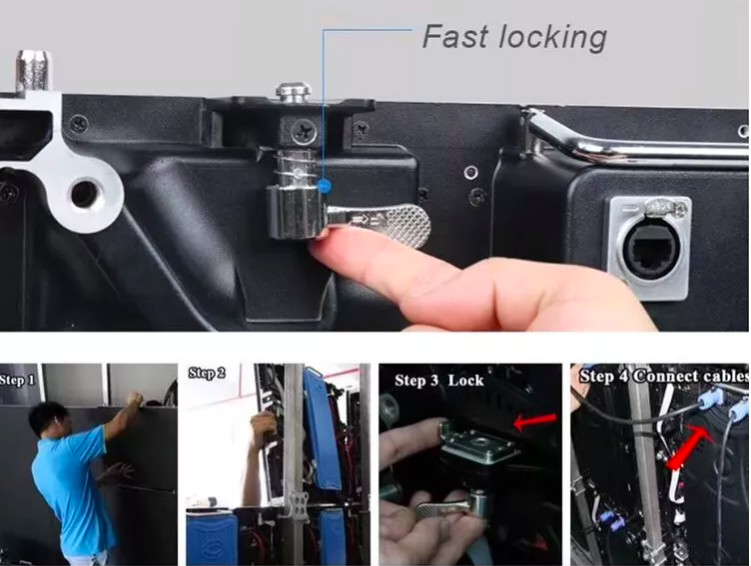 Fast locking

Step 1

Step 2

Step 3 Lock

Step 4 Connect cables