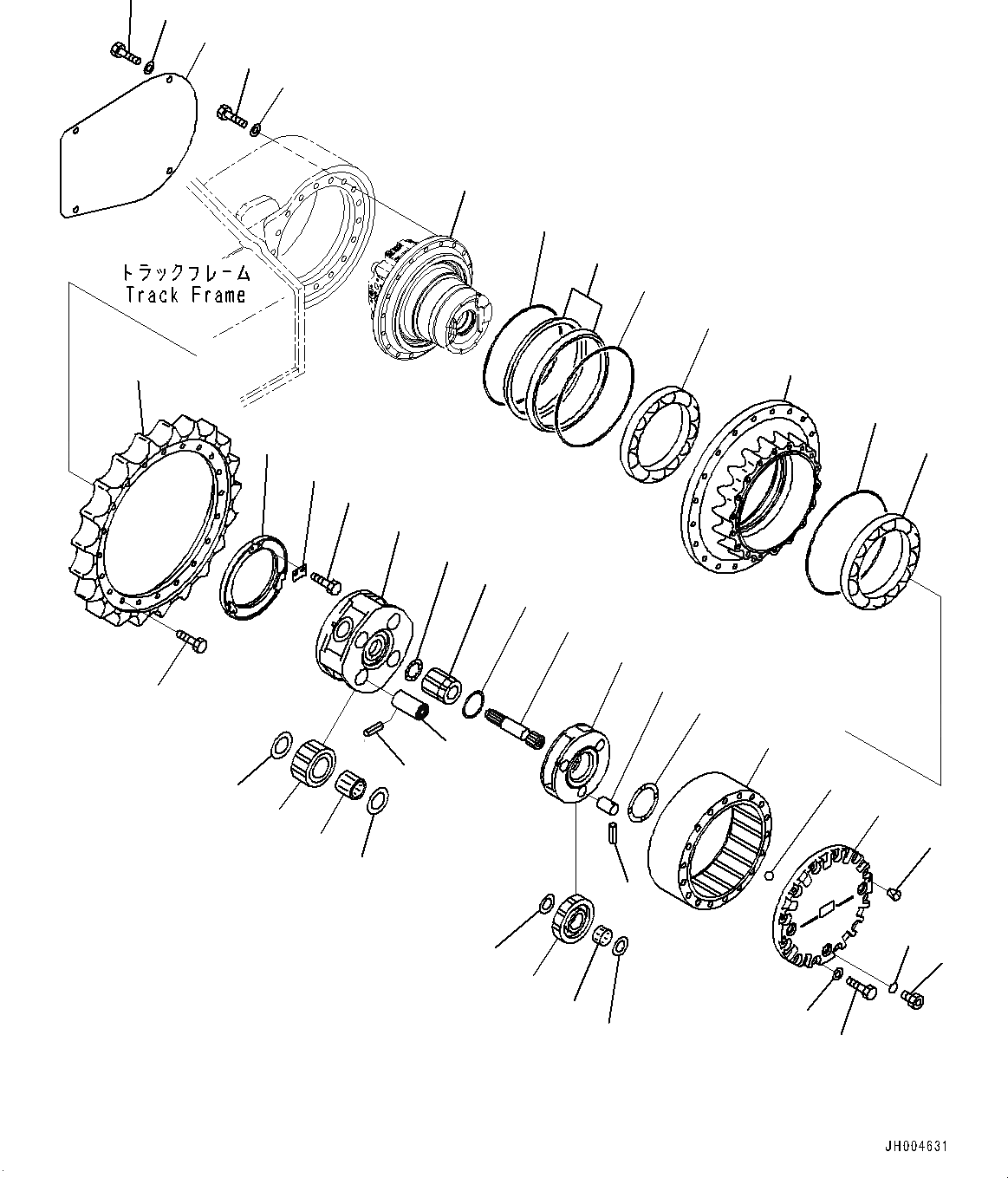 トラックフレーム
Track Frame

JH004631