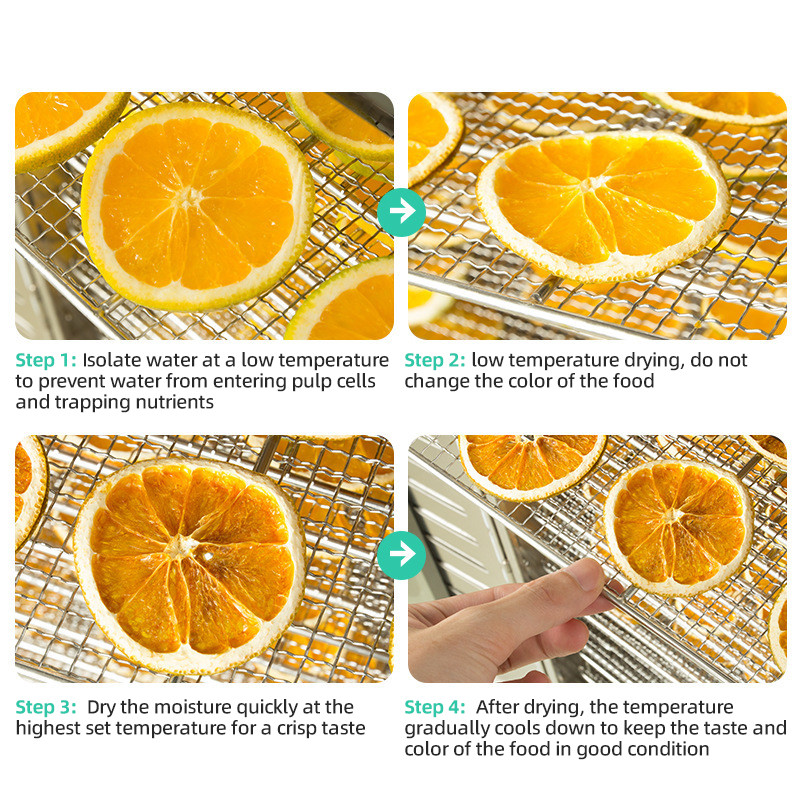 Step 1: Isolate water at a low temperature to prevent water from entering pulp cells and trapping nutrients

Step 2: low temperature drying, do not change the color of the food

Step 3: Dry the moisture quickly at the highest set temperature for a crisp taste

Step 4: After drying, the temperature gradually cools down to keep the taste and color of the food in good condition