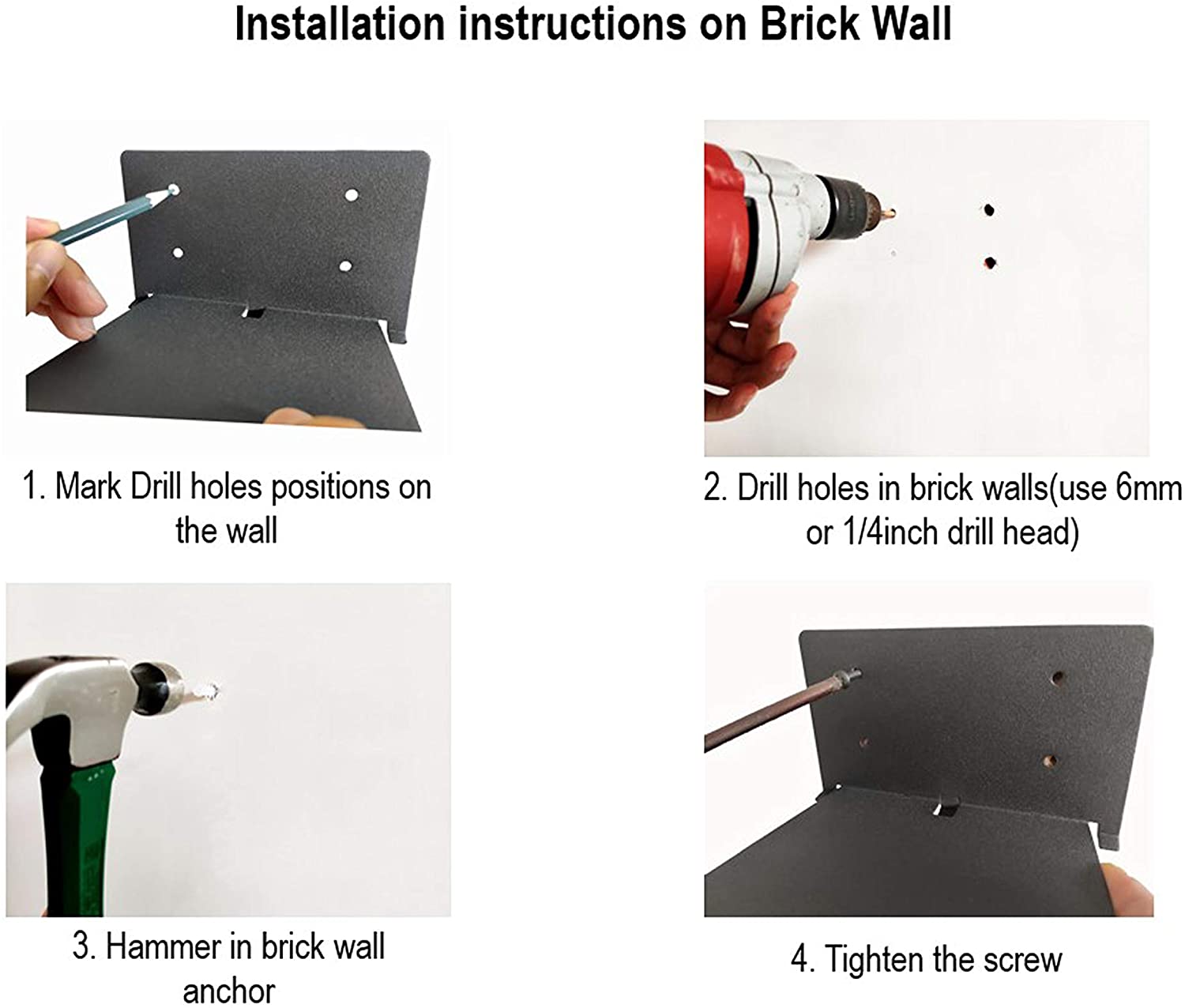 Installation instructions on Brick Wall

1. Mark Drill holes positions on the wall

2. Drill holes in brick walls(use 6mm or 1/4inch drill head)

3. Hammer in brick wall anchor

4. Tighten the screw