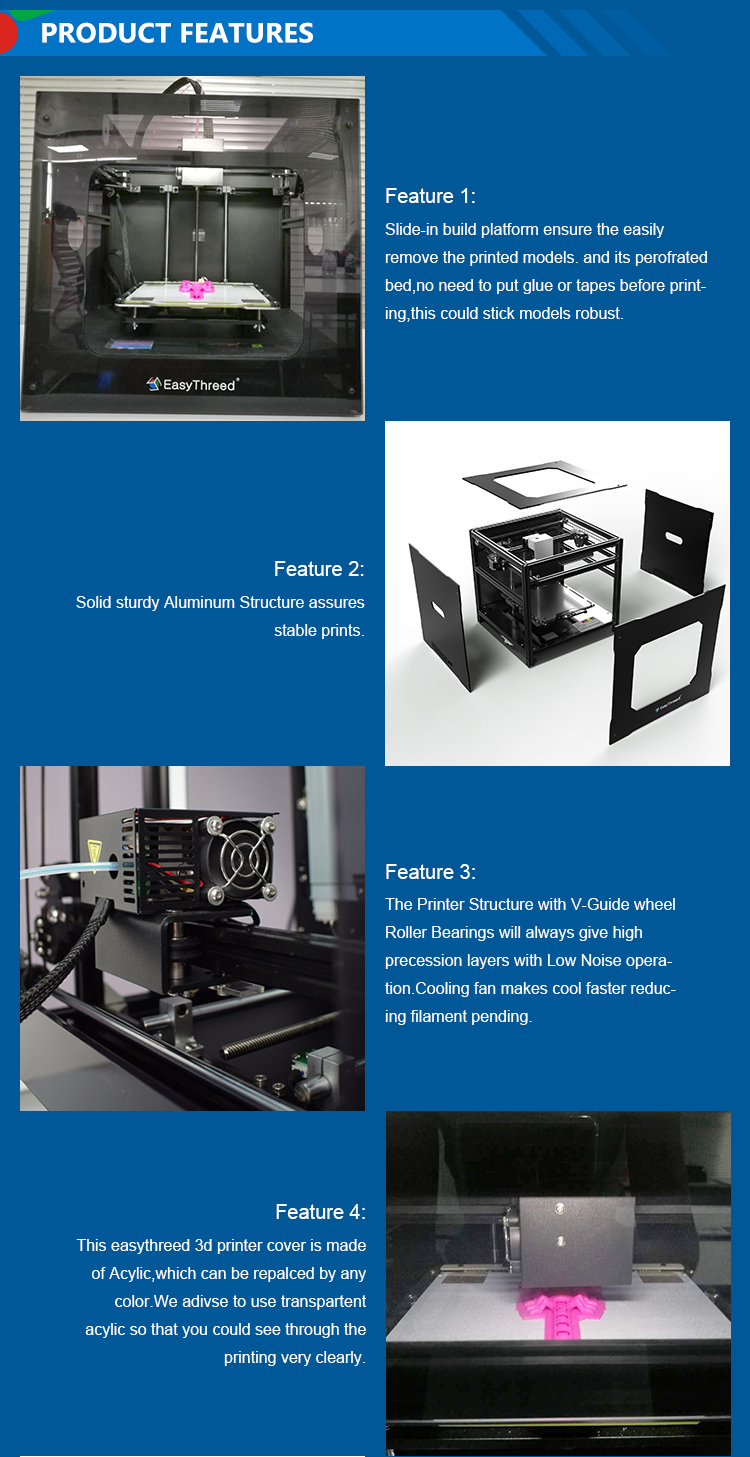 PRODUCT FEATURES

EasyThreed

Feature 1:
Slide-in build platform ensure the easily remove the printed models. and its perofrated bed,no need to put glue or tapes before printing,this could stick models robust.

Feature 2:
Solid sturdy Aluminum Structure assures stable prints.

EasyThreed

Feature 3:
The Printer Structure with V-Guide wheel Roller Bearings will always give high precession layers with Low Noise operation.Cooling fan makes cool faster reducing filament pending.

Feature 4:
This easythreed 3d printer cover is made of Acylic,which can be repalced by any color.We adivse to use transpartent acylic so that you could see through the printing very clearly.