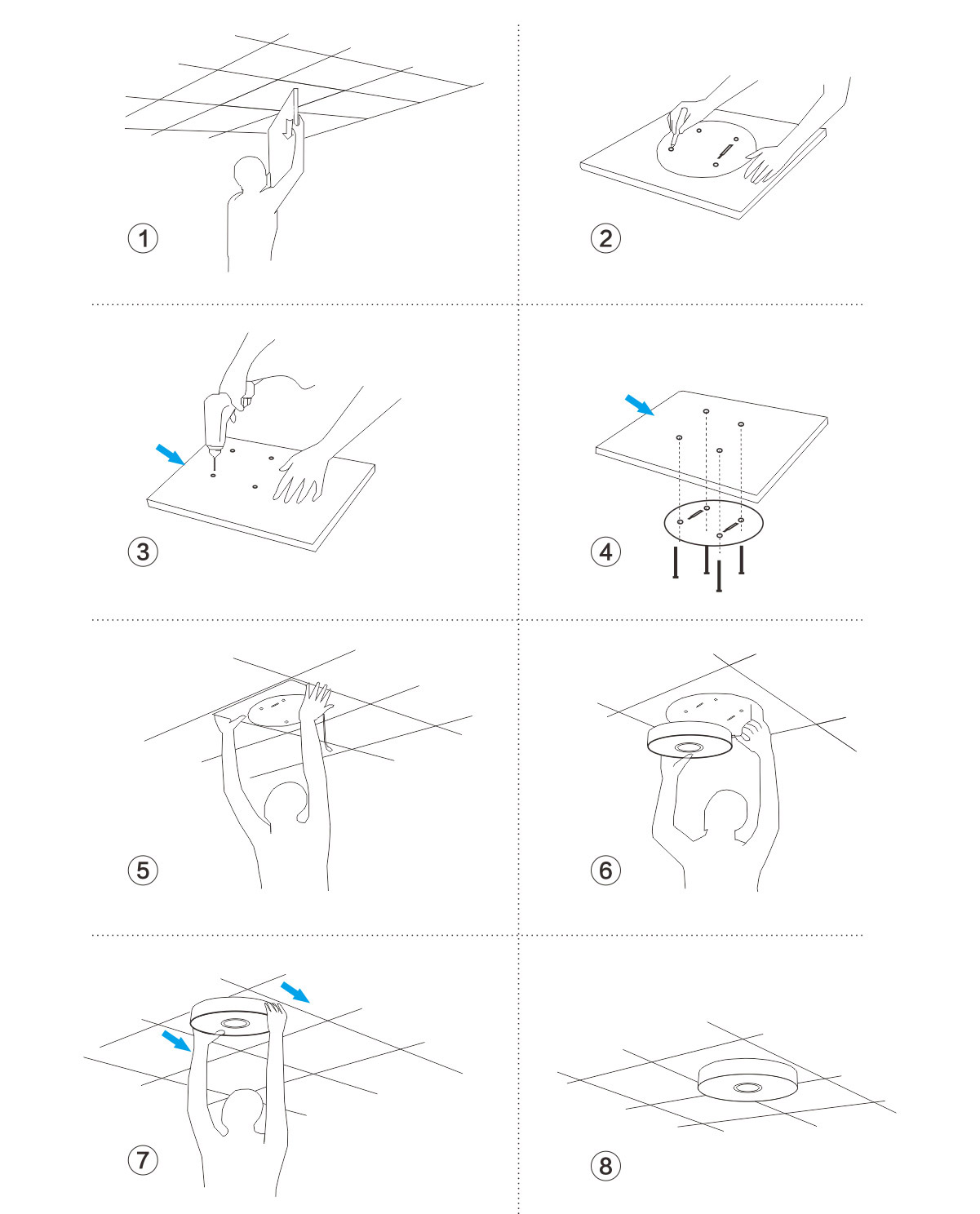 1
2
3
4
5
6
7
8