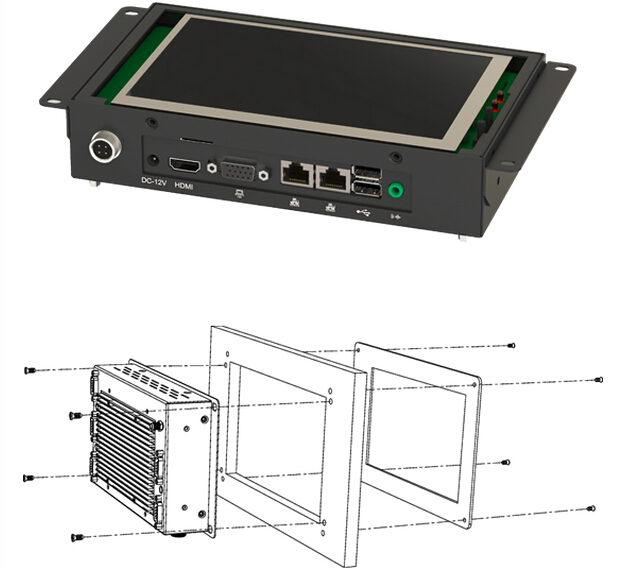 DC-12V HDMI