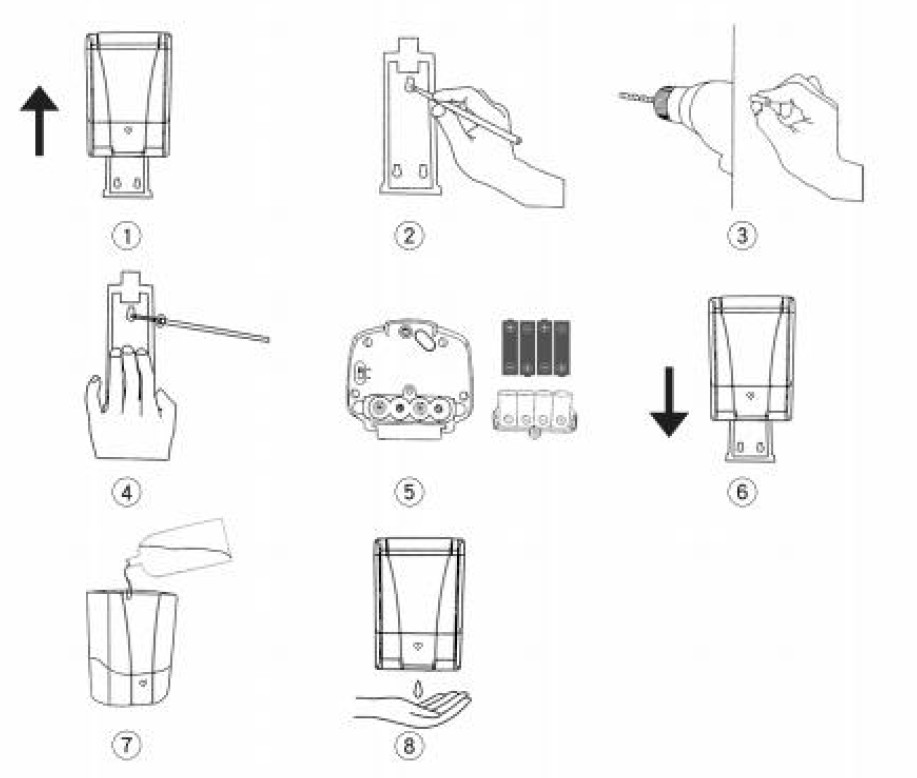 1

2

3

4

5

6

7

8