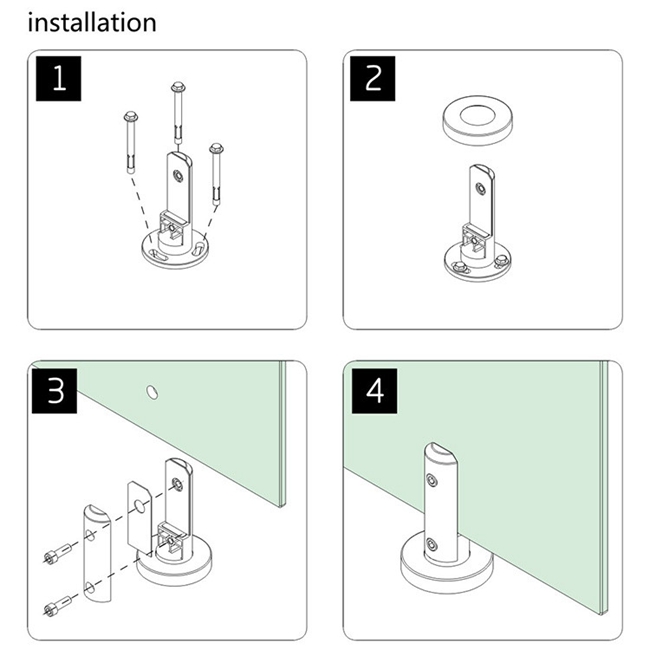 installation

1

2

3

4