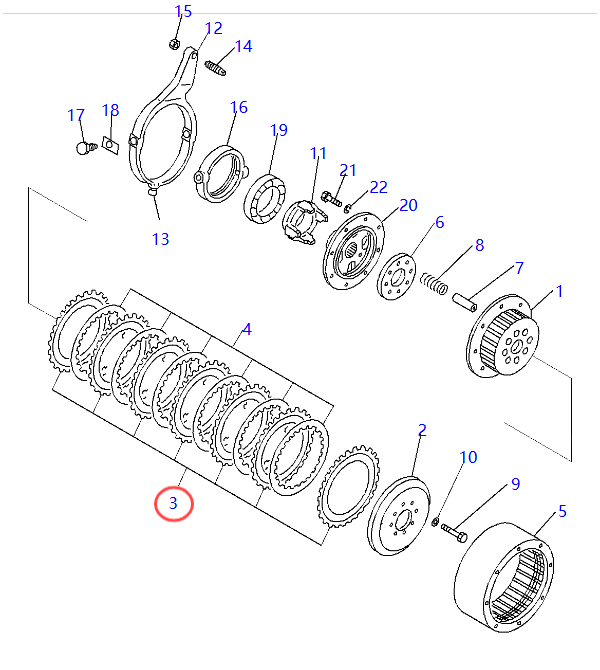 15
12
14
17
18
16
19
11
21
22
20
6
8
7
1
13
4
2
10
9
5
3