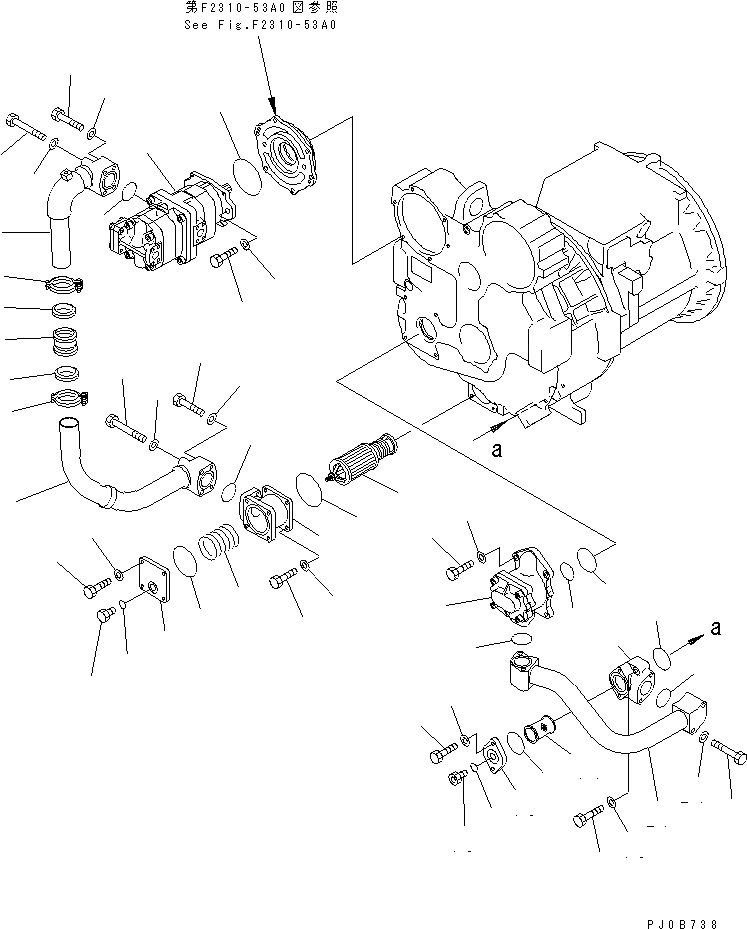 第F2310-53A0図参照
See Fig.F2310-53A0

a

a

PJ0B738