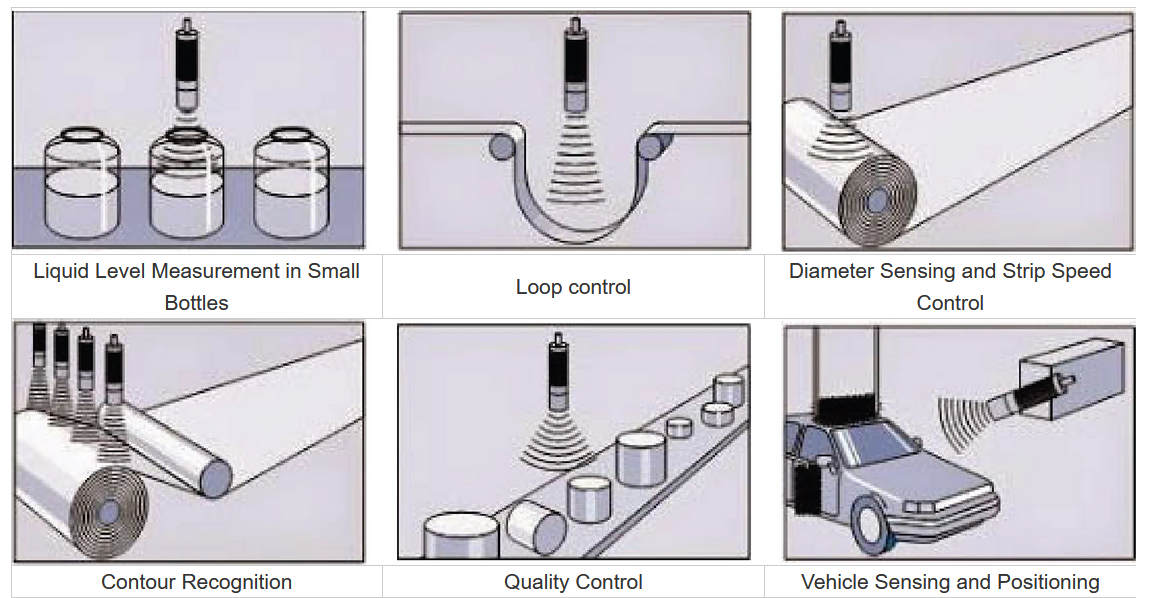 | Liquid Level Measurement in Small Bottles | Loop control | Diameter Sensing and Strip Speed Control |
|---|---|---|
| Contour Recognition | Quality Control | Vehicle Sensing and Positioning |