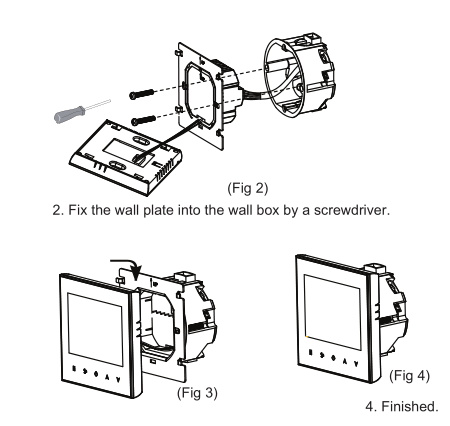 (Fig 2)

2. Fix the wall plate into the wall box by a screwdriver.

(Fig 3)

(Fig 4)

4. Finished.