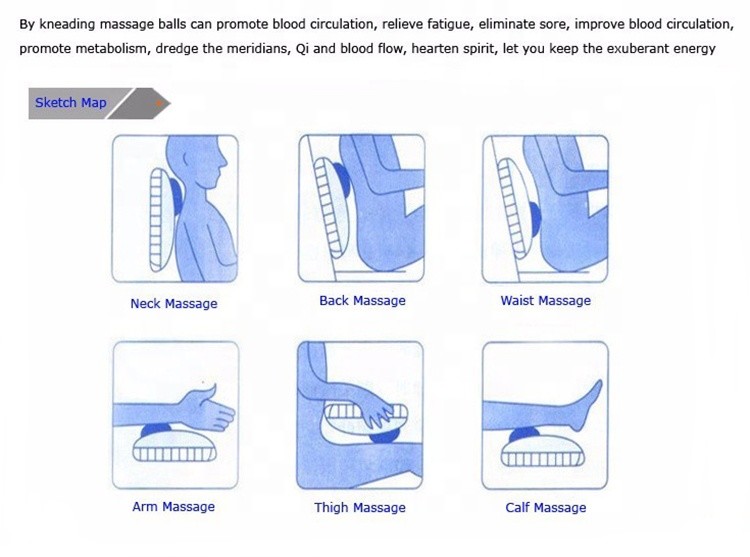 By kneading massage balls can promote blood circulation, relieve fatigue, eliminate sore, improve blood circulation, promote metabolism, dredge the meridians, Qi and blood flow, hearten spirit, let you keep the exuberant energy

Sketch Map

Neck Massage

Back Massage

Waist Massage

Arm Massage

Thigh Massage

Calf Massage