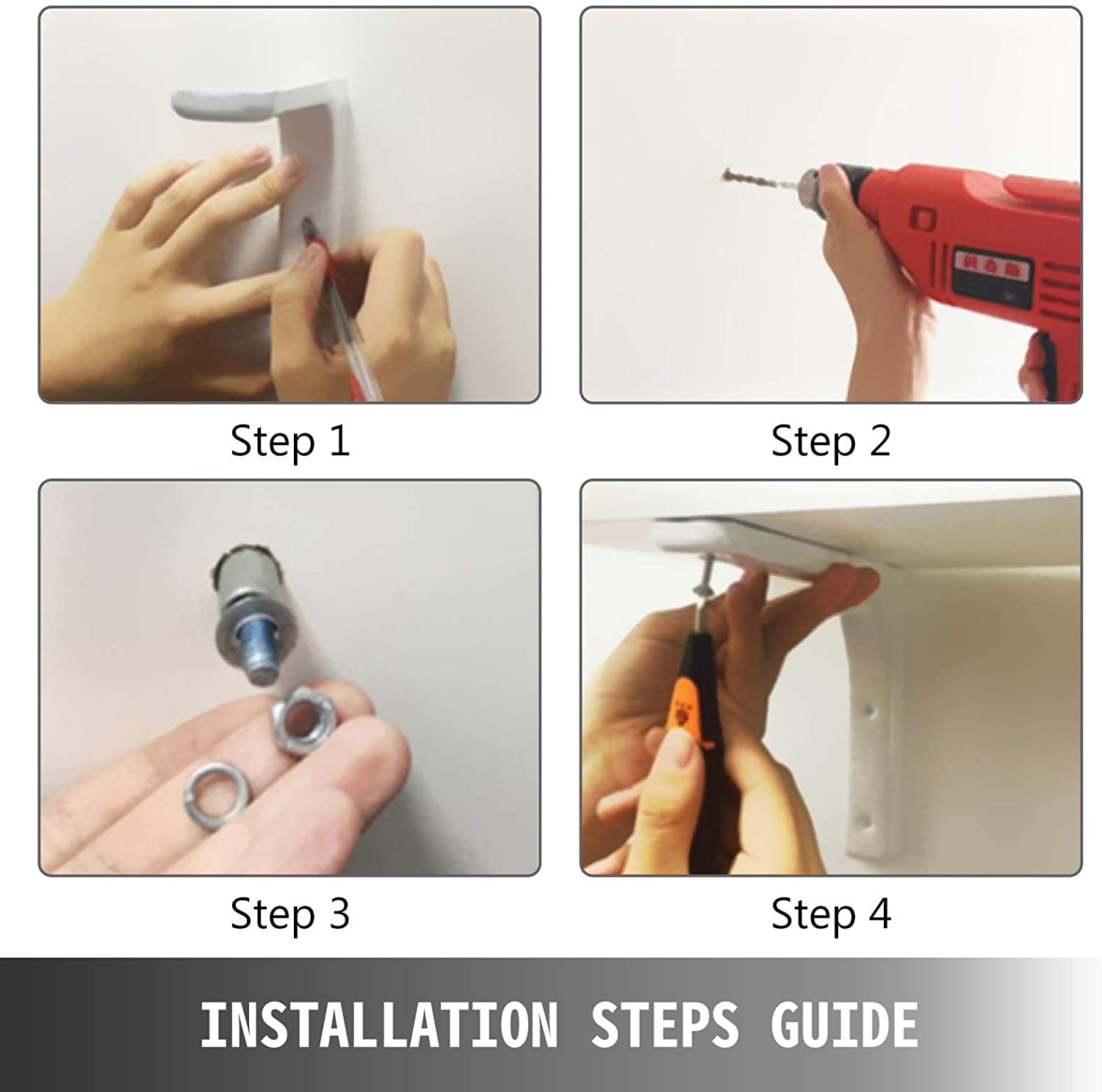 Step 1

Step 2

Step 3

Step 4

INSTALLATION STEPS GUIDE