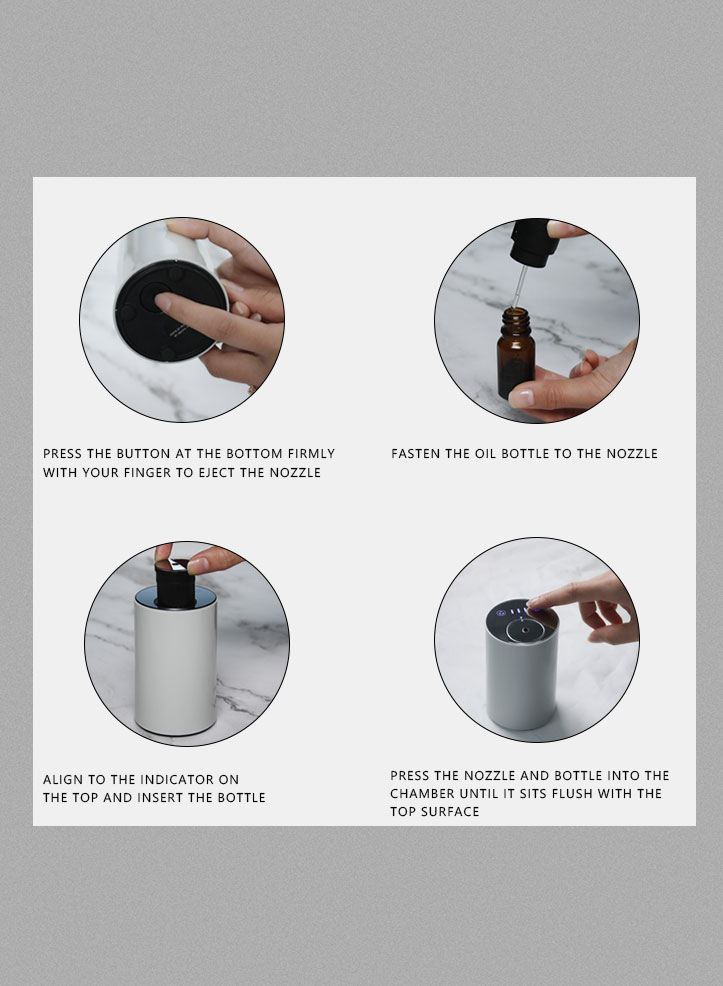 PRESS THE BUTTON AT THE BOTTOM FIRMLY WITH YOUR FINGER TO EJECT THE NOZZLE

FASTEN THE OIL BOTTLE TO THE NOZZLE

ALIGN TO THE INDICATOR ON THE TOP AND INSERT THE BOTTLE

PRESS THE NOZZLE AND BOTTLE INTO THE CHAMBER UNTIL IT SITS FLUSH WITH THE TOP SURFACE