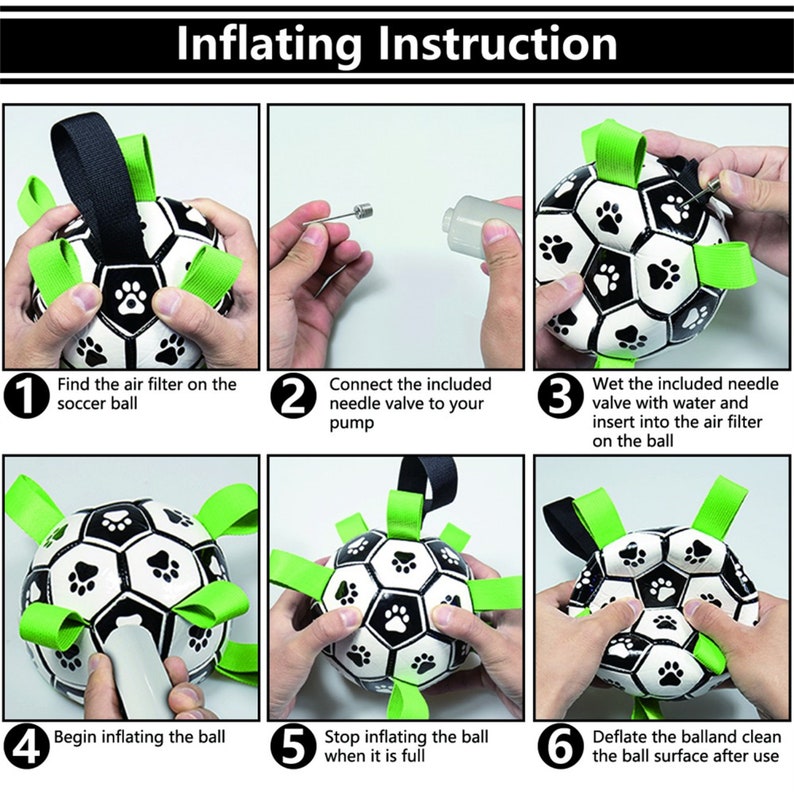 Inflating Instruction

1 Find the air filter on the soccer ball

2 Connect the included needle valve to your pump

3 Wet the included needle valve with water and insert into the air filter on the ball

4 Begin inflating the ball

5 Stop inflating the ball when it is full

6 Deflate the balland clean the ball surface after use