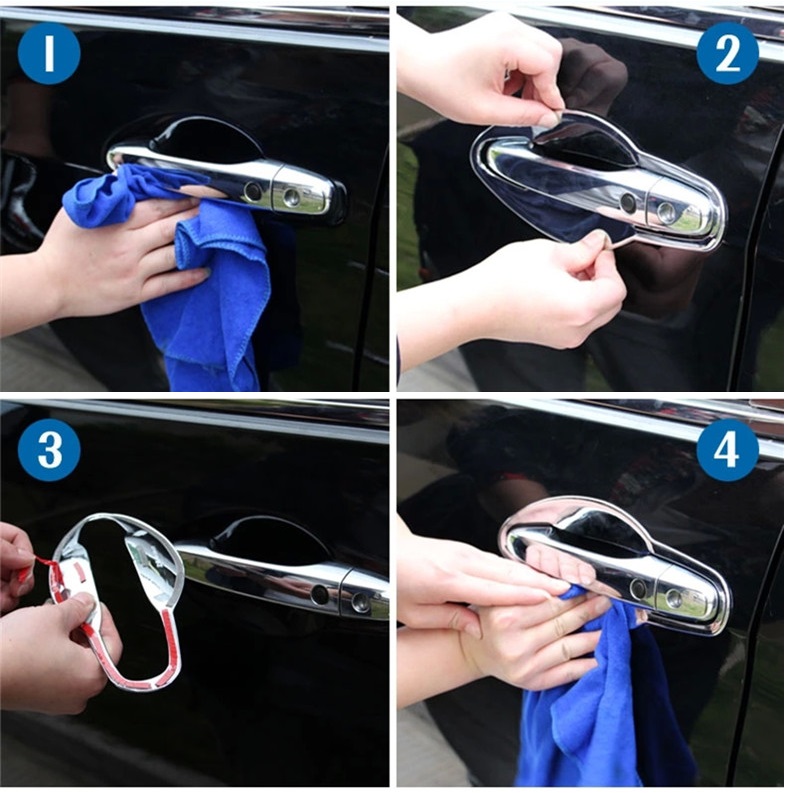 1

2

3

4