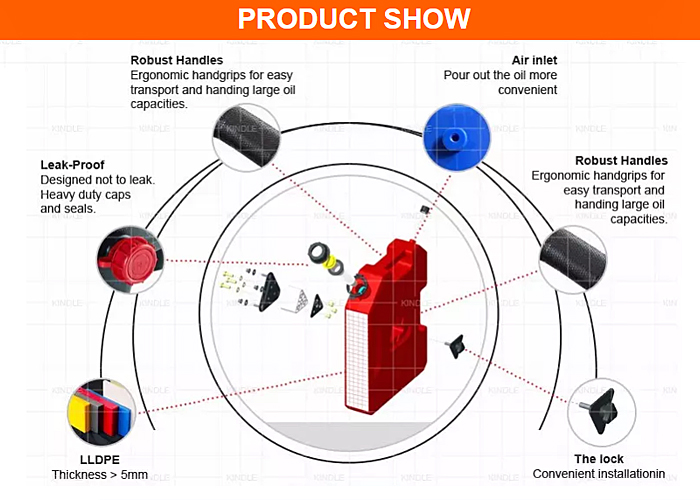 PRODUCT SHOW

Robust Handles
Ergonomic handgrips for easy transport and handing large oil capacities.

Air inlet
Pour out the oil more convenient

Leak-Proof
Designed not to leak. Heavy duty caps and seals.

Robust Handles
Ergonomic handgrips for easy transport and handing large oil capacities.

LLDPE
Thickness > 5mm

The lock
Convenient installationin

KINDLE