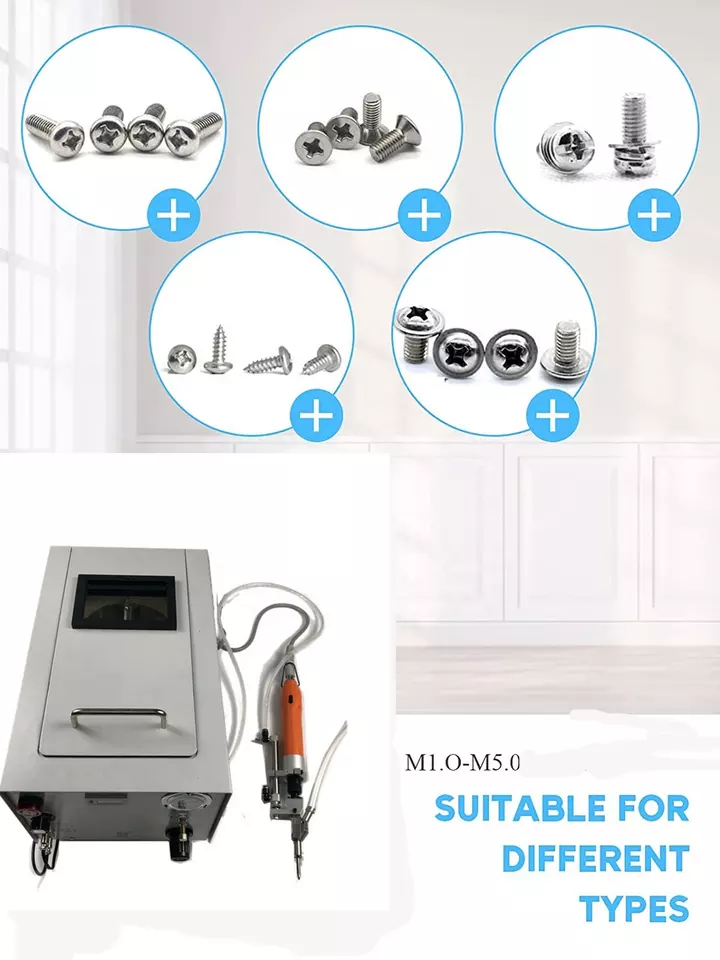 M1.O-M5.0

SUITABLE FOR DIFFERENT TYPES