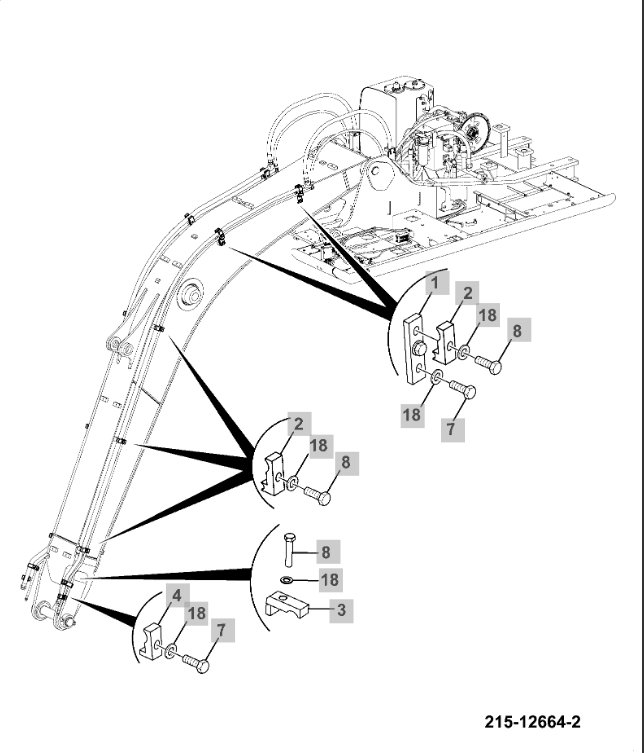 1
2
18
8
18
7
2
18
8
8
18
3
4
18
7
215-12664-2