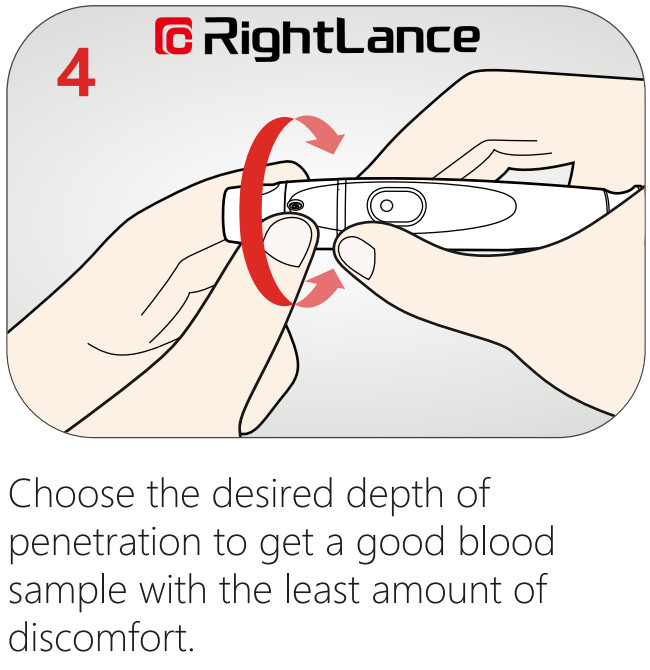 RightLance

4

Choose the desired depth of penetration to get a good blood sample with the least amount of discomfort.