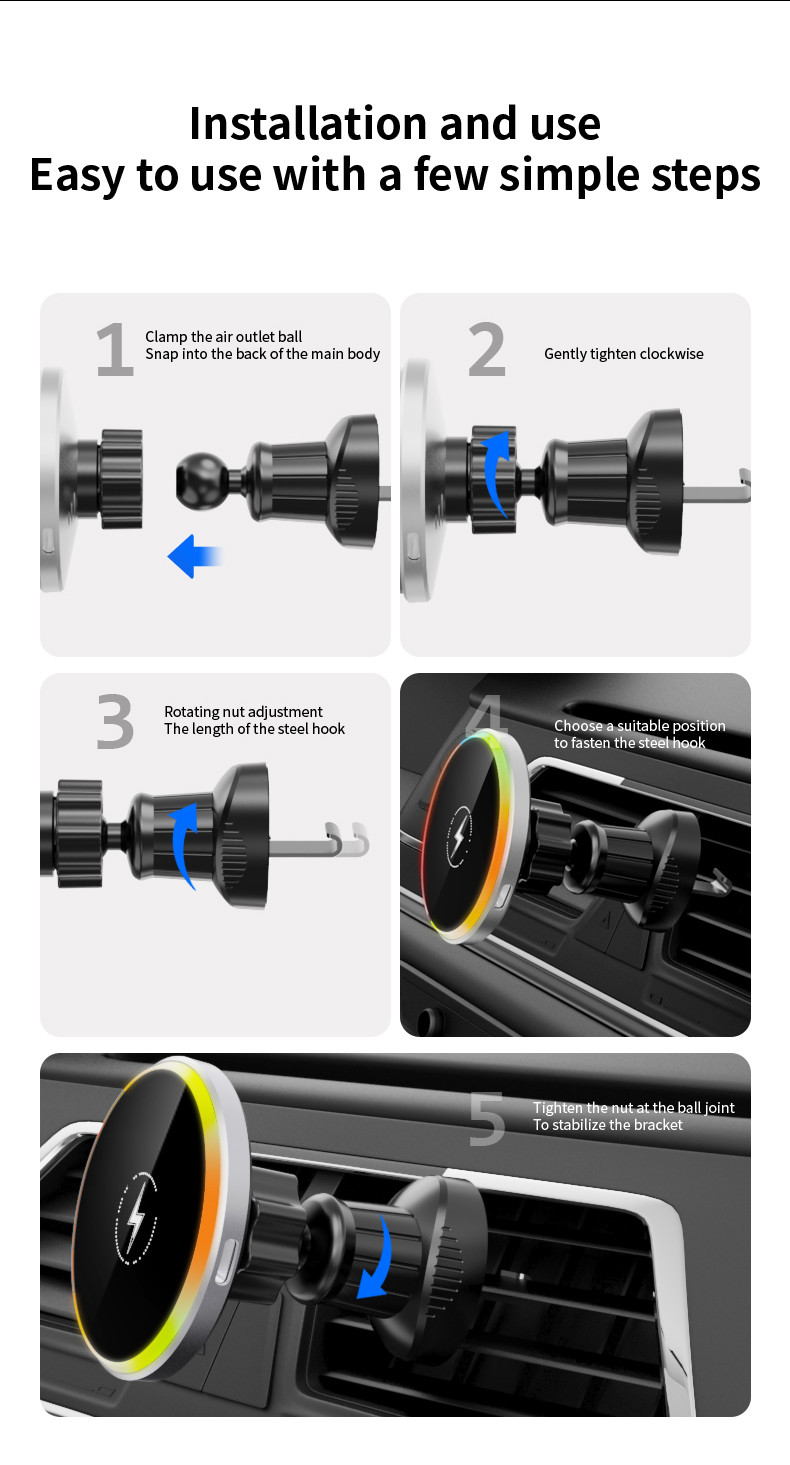 Installation and use
Easy to use with a few simple steps

1
Clamp the air outlet ball
Snap into the back of the main body

2
Gently tighten clockwise

3
Rotating nut adjustment
The length of the steel hook

4
Choose a suitable position
to fasten the steel hook

5
Tighten the nut at the ball joint
To stabilize the bracket