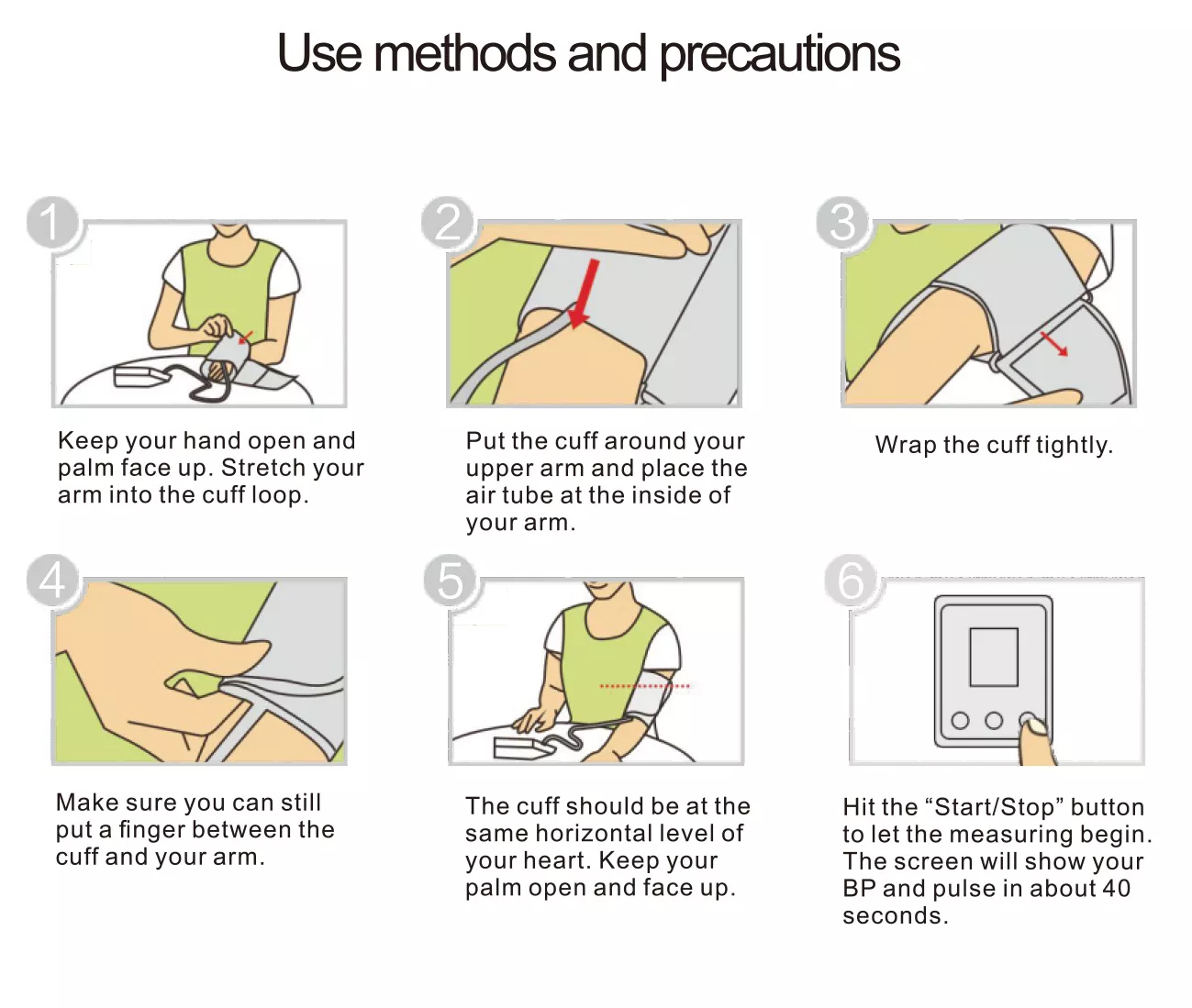 Use methods and precautions

1

Keep your hand open and palm face up. Stretch your arm into the cuff loop.

2

Put the cuff around your upper arm and place the air tube at the inside of your arm.

3

Wrap the cuff tightly.

4

Make sure you can still put a finger between the cuff and your arm.

5

The cuff should be at the same horizontal level of your heart. Keep your palm open and face up.

6

Hit the “Start/Stop” button to let the measuring begin. The screen will show your BP and pulse in about 40 seconds.