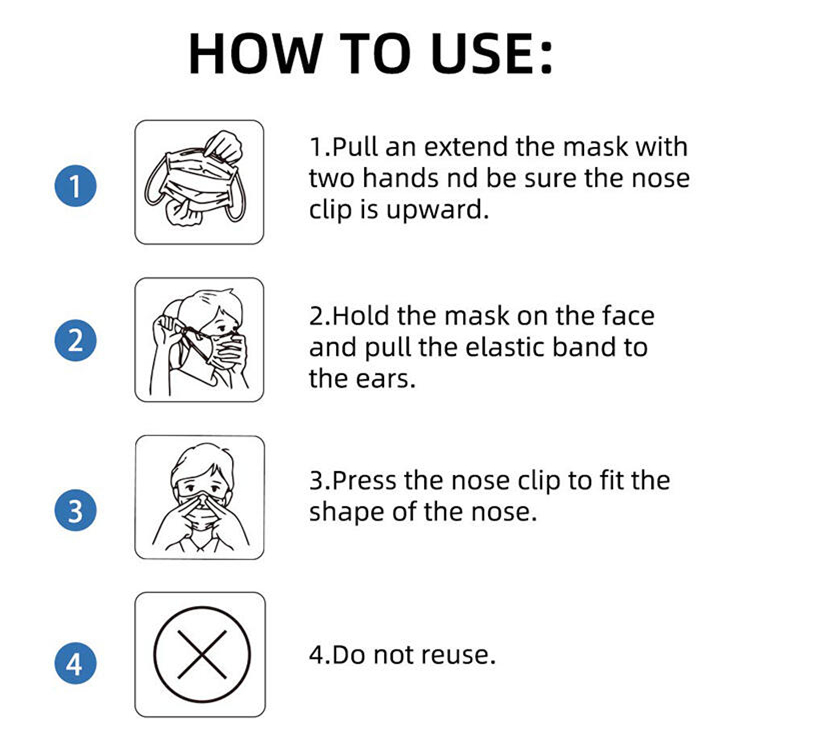 HOW TO USE:

1

1.Pull an extend the mask with two hands nd be sure the nose clip is upward.

2

2.Hold the mask on the face and pull the elastic band to the ears.

3

3.Press the nose clip to fit the shape of the nose.

4

4.Do not reuse.