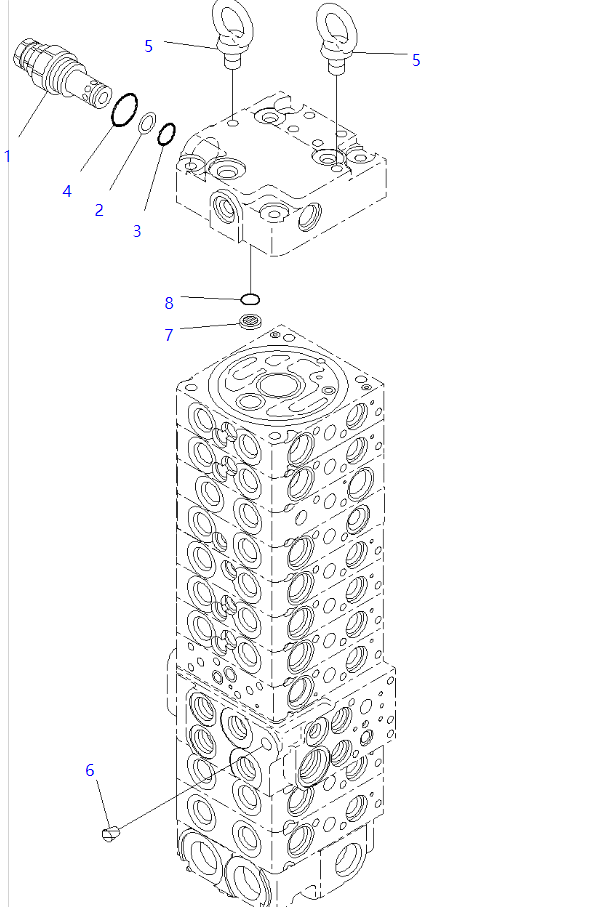 5
5
1
4
2
3
8
7
6