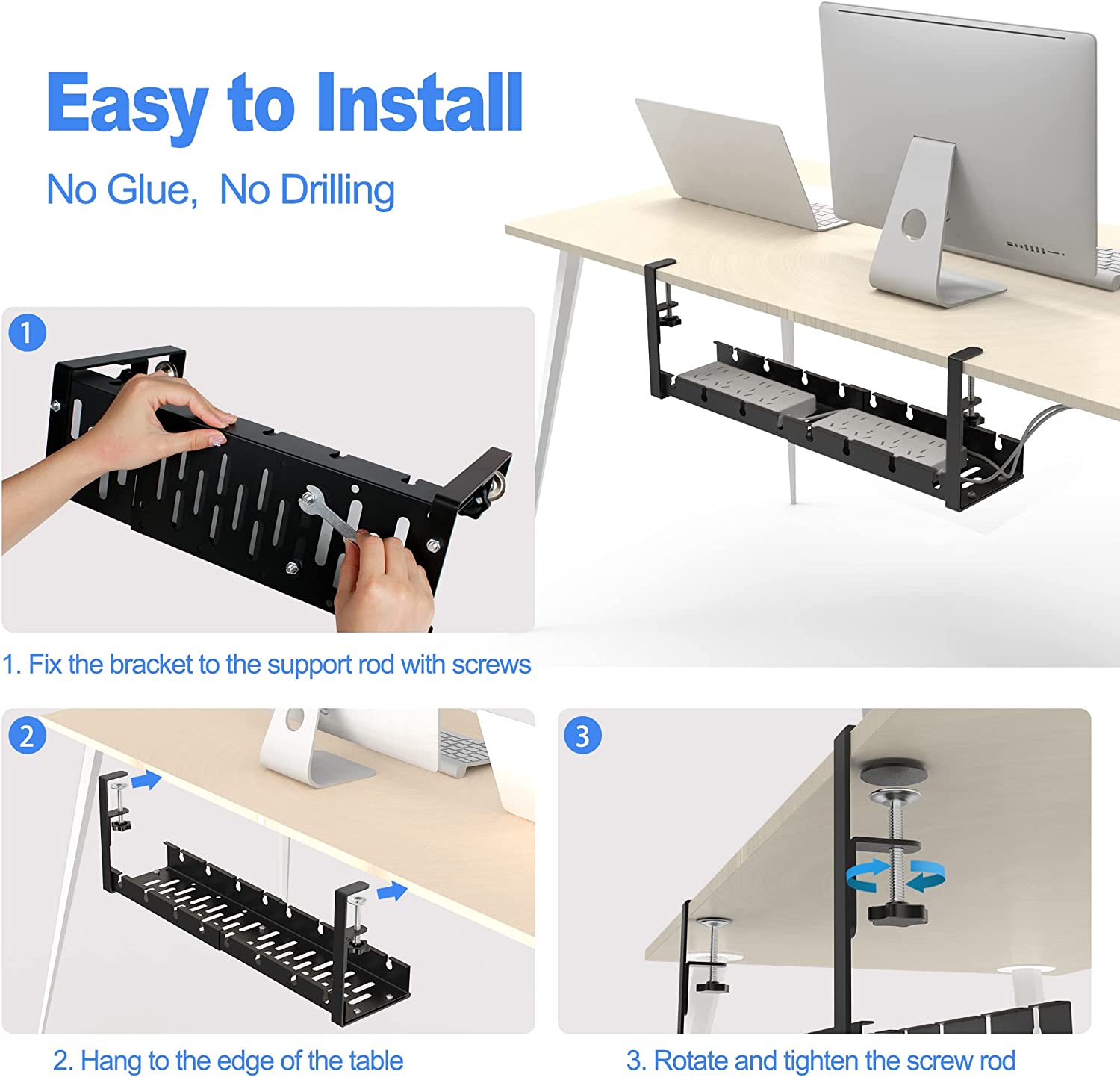 Easy to Install

No Glue, No Drilling

1

1. Fix the bracket to the support rod with screws

2

2. Hang to the edge of the table

3

3. Rotate and tighten the screw rod