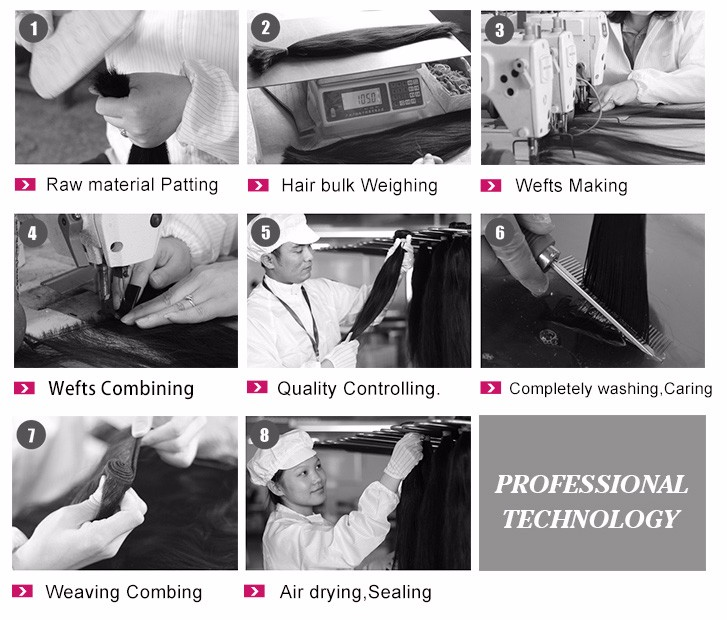 1
Raw material Patting

2
1050
Hair bulk Weighing

3
Wefts Making

4
Wefts Combining

5
Quality Controlling.

6
Completely washing,Caring

7
Weaving Combing

8
Air drying,Sealing

PROFESSIONAL TECHNOLOGY