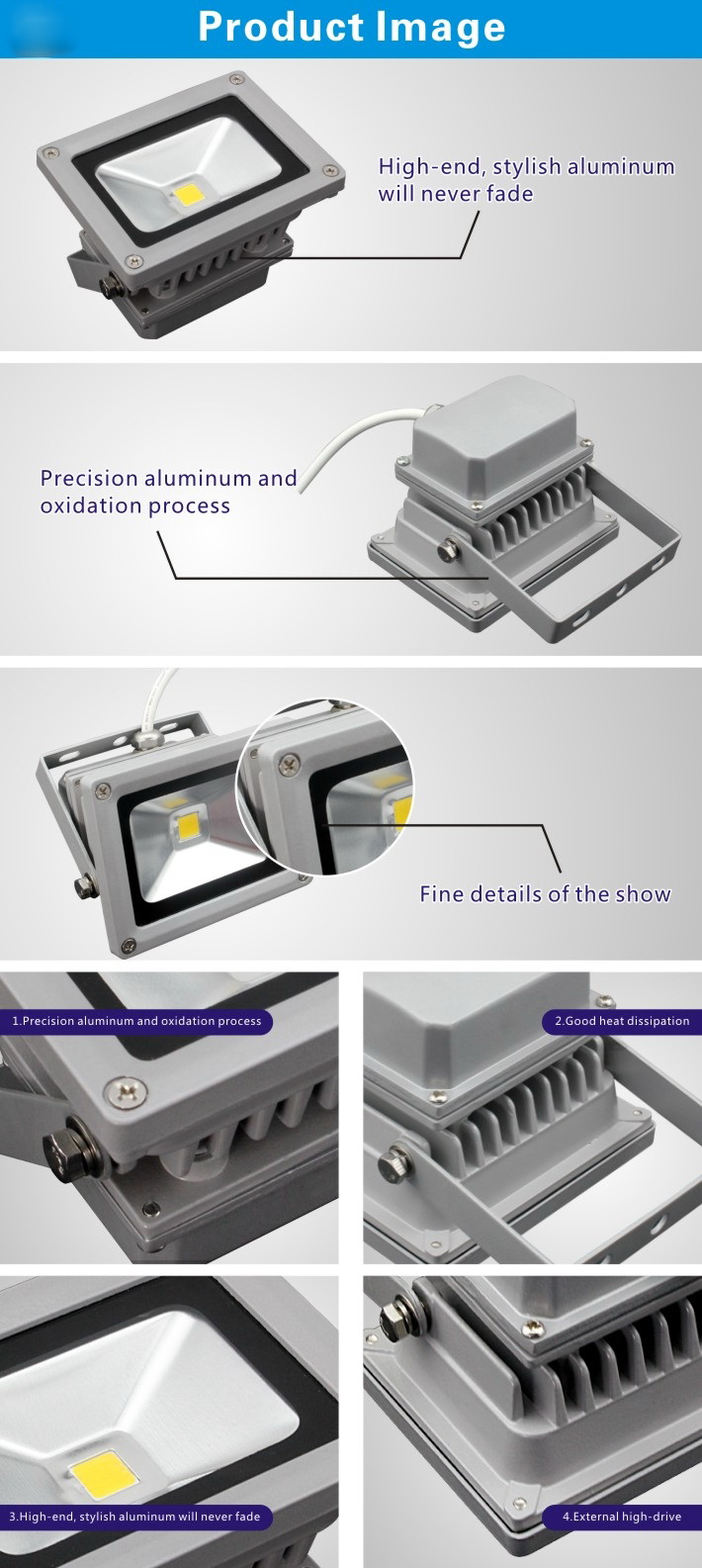 Product Image

High-end, stylish aluminum will never fade

Precision aluminum and oxidation process

Fine details of the show

1.Precision aluminum and oxidation process

2.Good heat dissipation

3.High-end, stylish aluminum will never fade

4.External high-drive