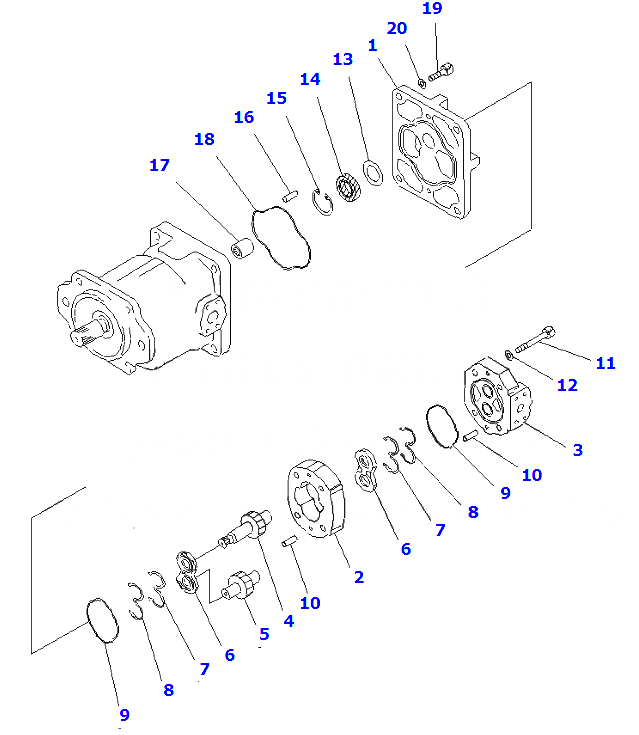 19
20
1
13
14
15
16
18
17
11
12
3
10
9
8
7
6
2
10
4
5
6
7
8
9