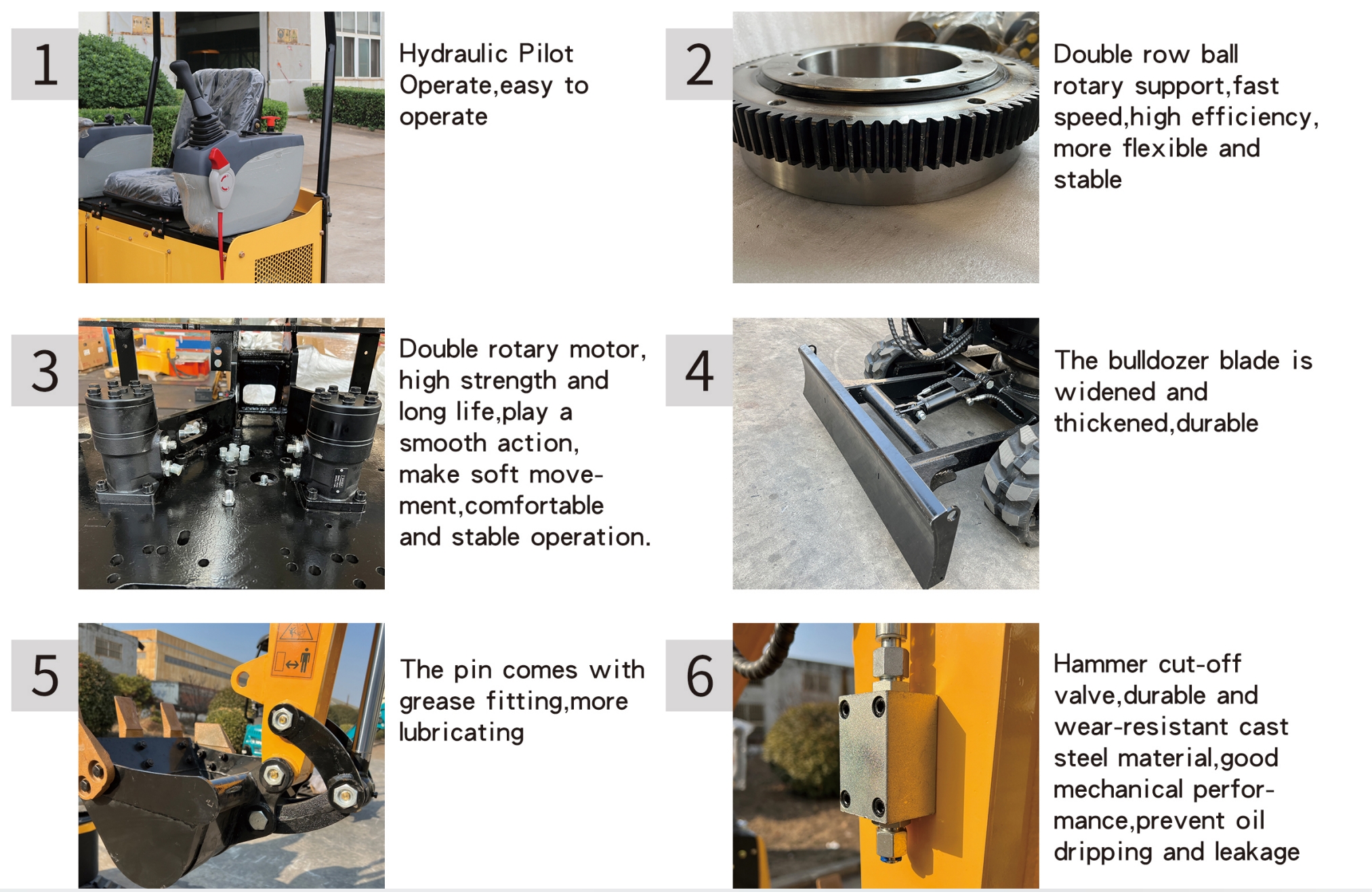 1

Hydraulic Pilot Operate,easy to operate

2

Double row ball rotary support,fast speed,high efficiency, more flexible and stable

3

Double rotary motor, high strength and long life,play a smooth action, make soft movement,comfortable and stable operation.

4

The bulldozer blade is widened and thickened,durable

5

The pin comes with grease fitting,more lubricating

6

Hammer cut-off valve,durable and wear-resistant cast steel material,good mechanical performance,prevent oil dripping and leakage