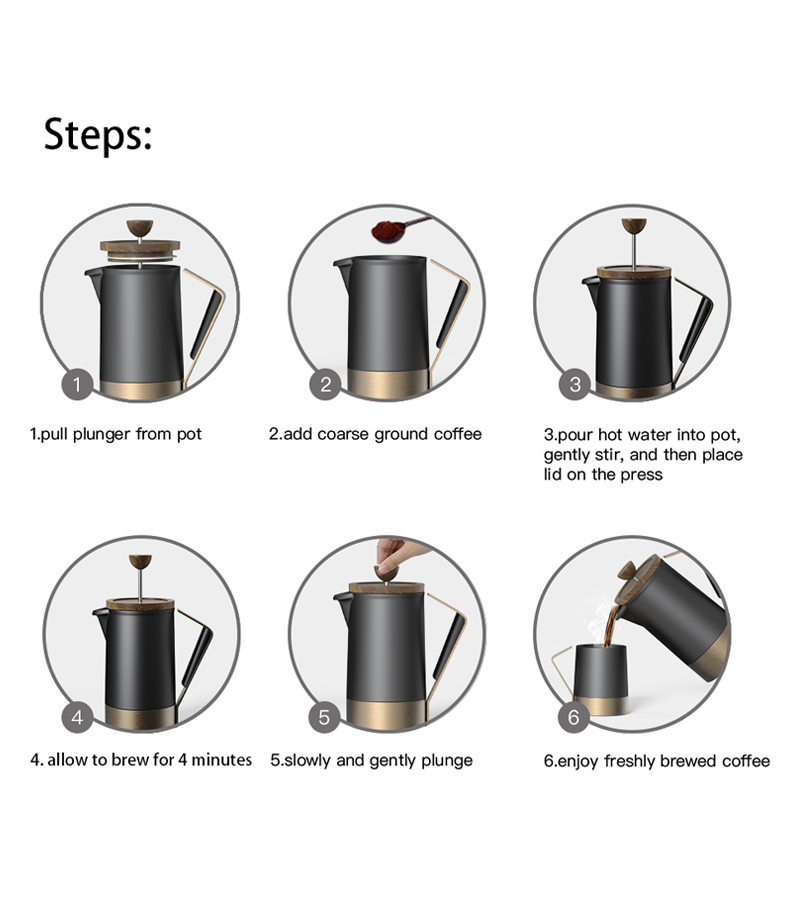 Steps:

1

1.pull plunger from pot

2

2.add coarse ground coffee

3

3.pour hot water into pot, gently stir, and then place lid on the press

4

4. allow to brew for 4 minutes

5

5.slowly and gently plunge

6

6.enjoy freshly brewed coffee