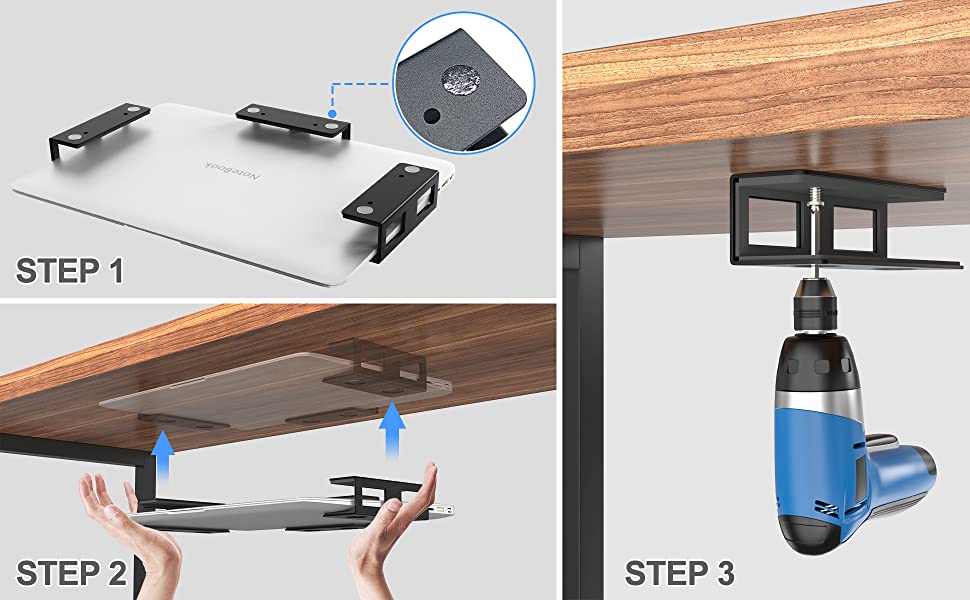 NoteBook

STEP 1

STEP 2

STEP 3