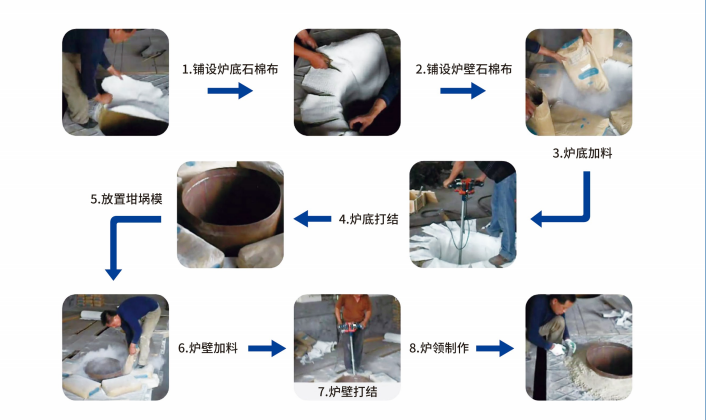 1.铺设炉底石棉布

2.铺设炉壁石棉布

3.炉底加料

4.炉底打结

5.放置坩埚模

6.炉壁加料

7.炉壁打结

8.炉领制作