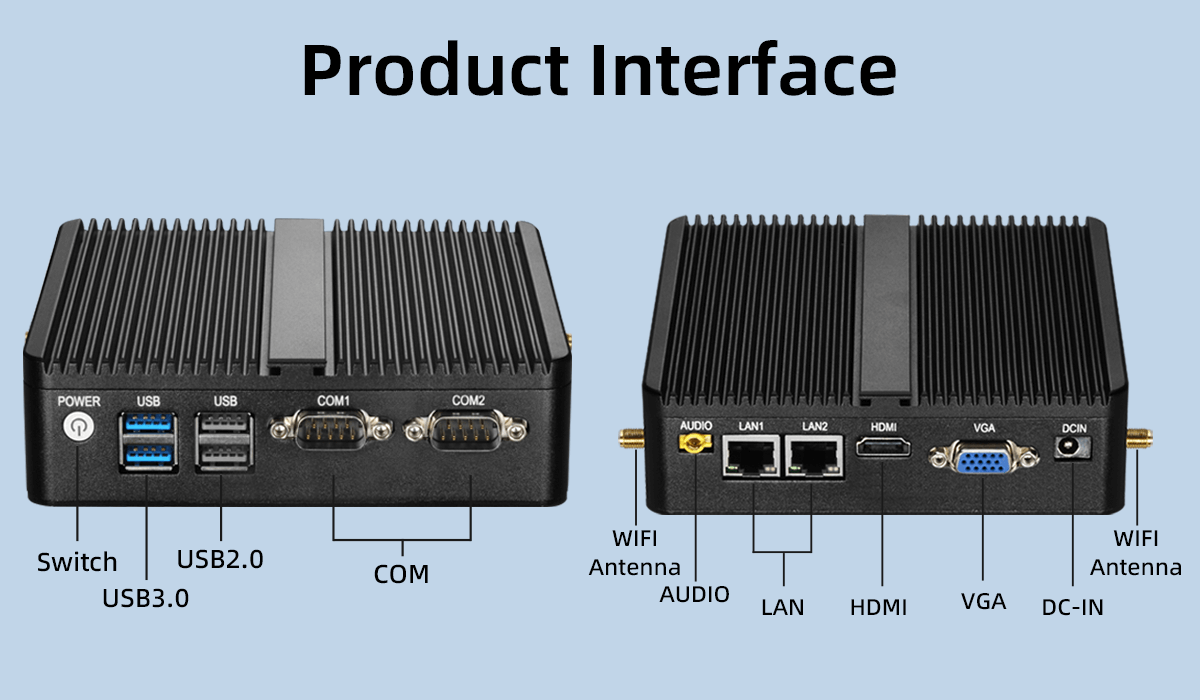 Product Interface

POWER
USB
USB
COM1
COM2

Switch
USB3.0
USB2.0
COM

AUDIO
LAN1
LAN2
HDMI
VGA
DCIN

WIFI Antenna
AUDIO
LAN
HDMI
VGA
DC-IN
WIFI Antenna