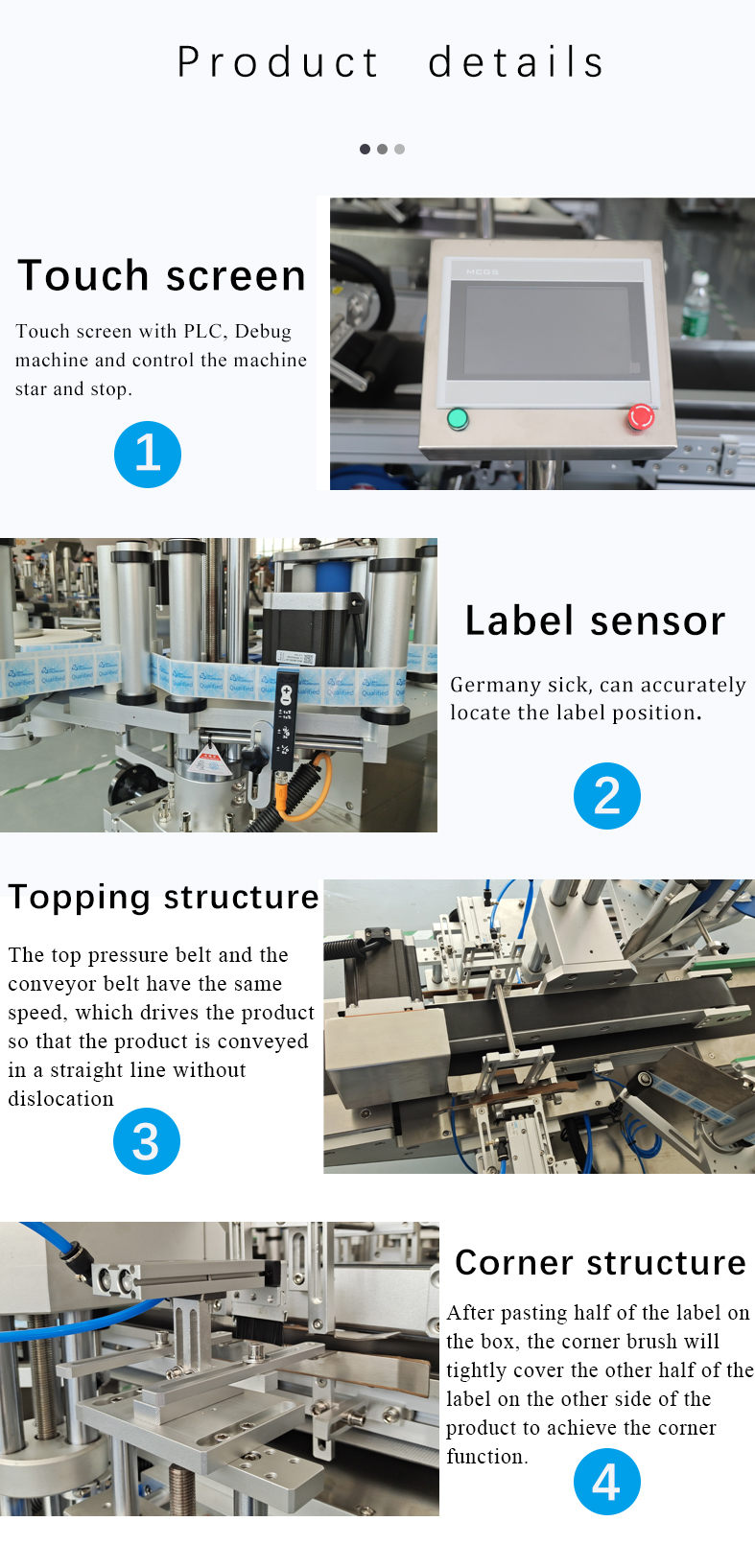 Product details

Touch screen

Touch screen with PLC, Debug machine and control the machine star and stop.

1

MCGS

Label sensor

Germany sick, can accurately locate the label position.

2

Topping structure

The top pressure belt and the conveyor belt have the same speed, which drives the product so that the product is conveyed in a straight line without dislocation

3

Corner structure

After pasting half of the label on the box, the corner brush will tightly cover the other half of the label on the other side of the product to achieve the corner function.

4