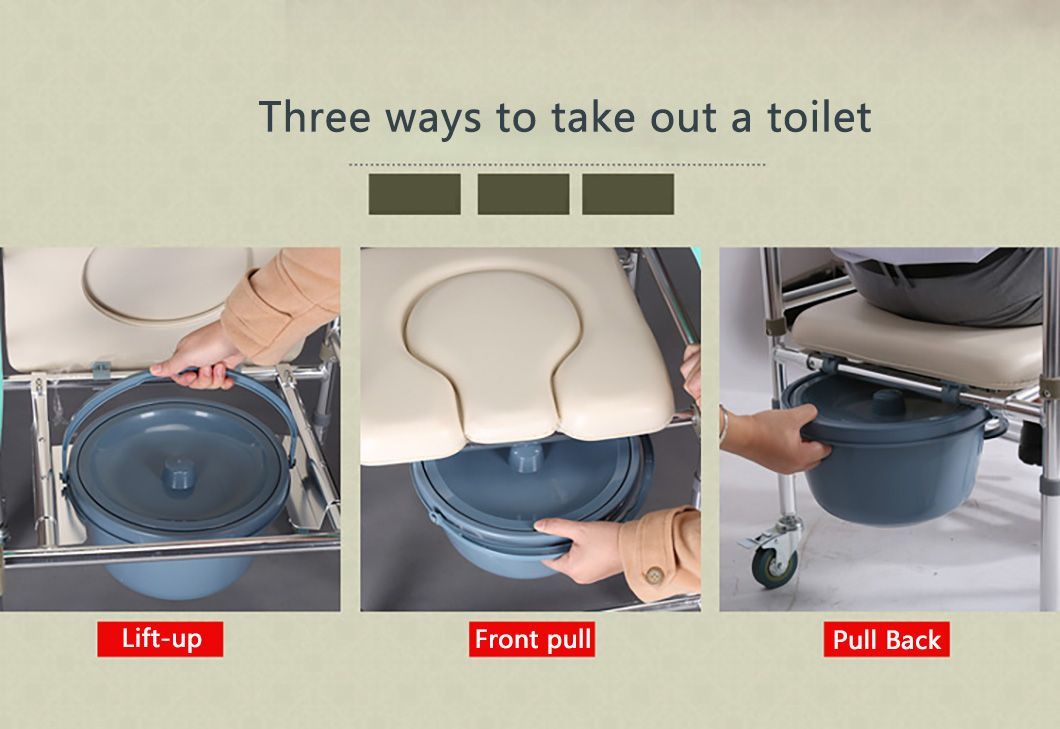 Three ways to take out a toilet

Lift-up

Front pull

Pull Back