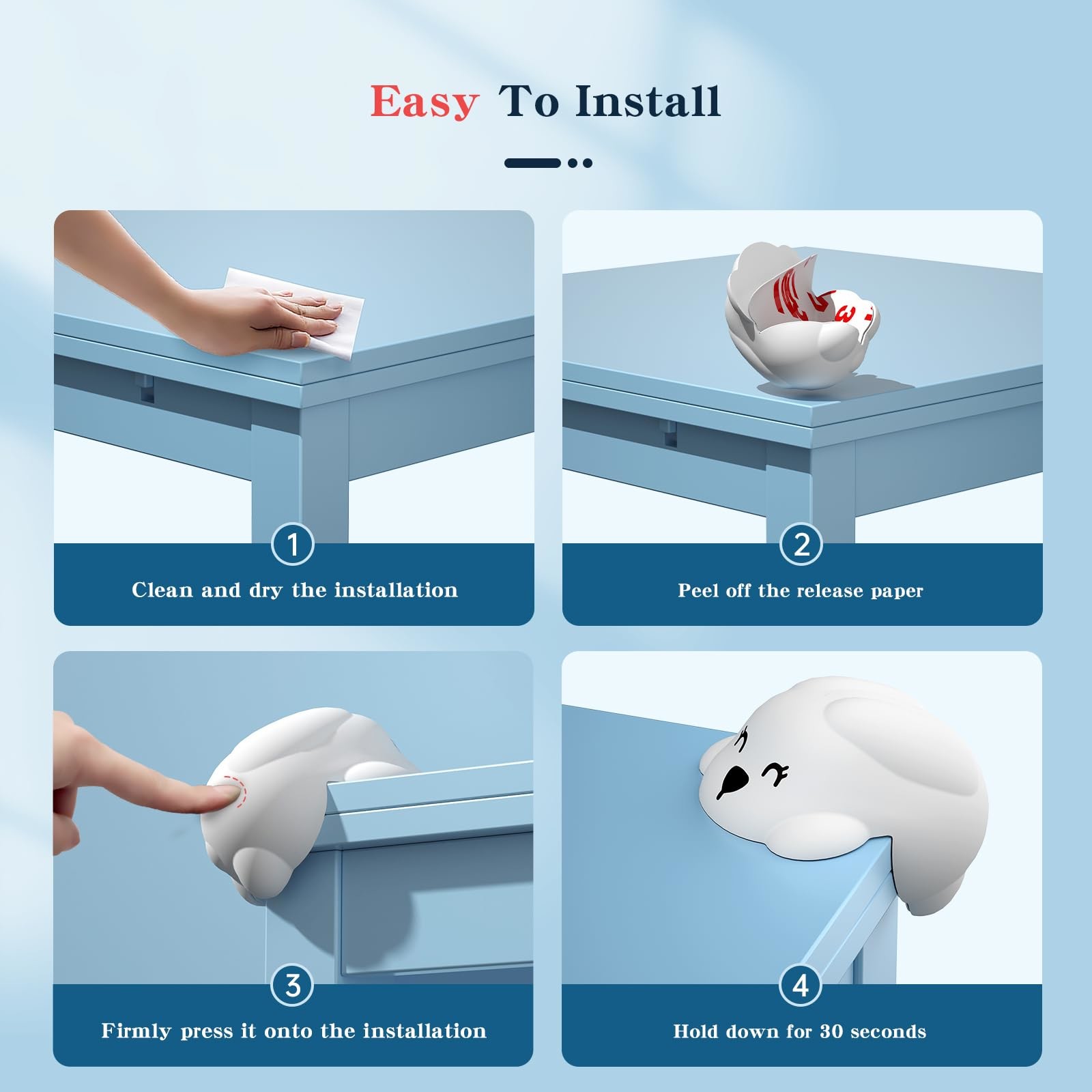 Easy To Install

1
Clean and dry the installation

2
Peel off the release paper

3
Firmly press it onto the installation

4
Hold down for 30 seconds