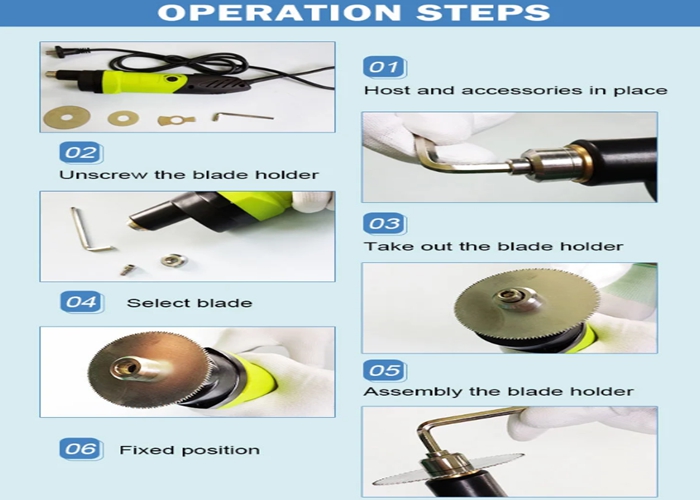 OPERATION STEPS

01
Host and accessories in place

02
Unscrew the blade holder

03
Take out the blade holder

04
Select blade

05
Assembly the blade holder

06
Fixed position