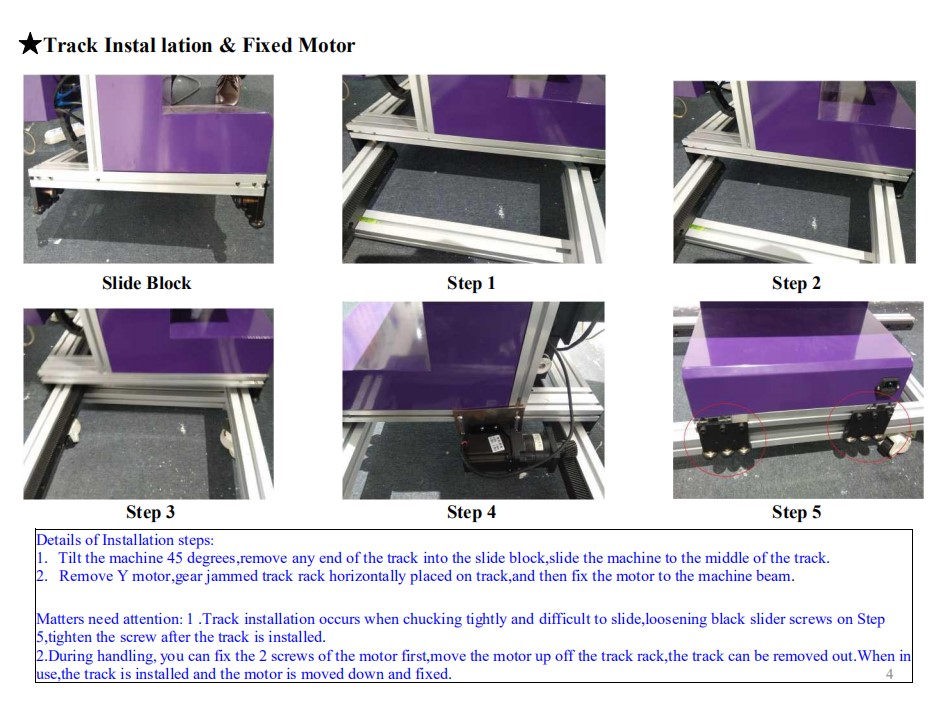 ★Track Instal lation & Fixed Motor

Slide Block

Step 1

Step 2

Step 3

Step 4

Step 5

Details of Installation steps:
1. Tilt the machine 45 degrees,remove any end of the track into the slide block,slide the machine to the middle of the track.
2. Remove Y motor,gear jammed track rack horizontally placed on track,and then fix the motor to the machine beam.

Matters need attention: 1 .Track installation occurs when chucking tightly and difficult to slide,loosening black slider screws on Step 5,tighten the screw after the track is installed.
2.During handling, you can fix the 2 screws of the motor first,move the motor up off the track rack,the track can be removed out.When in use,the track is installed and the motor is moved down and fixed.

4