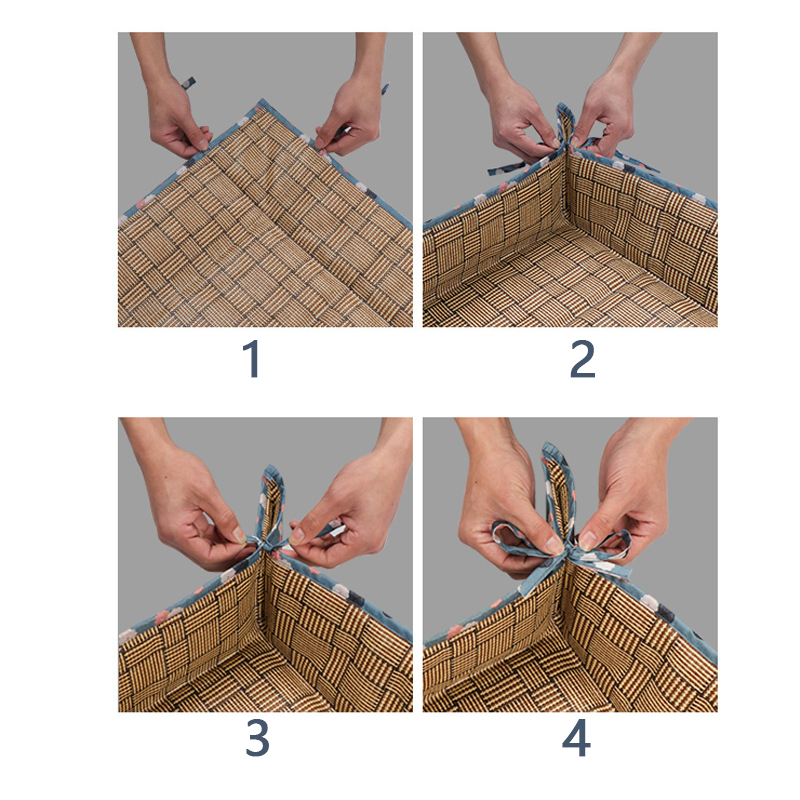 1

2

3

4