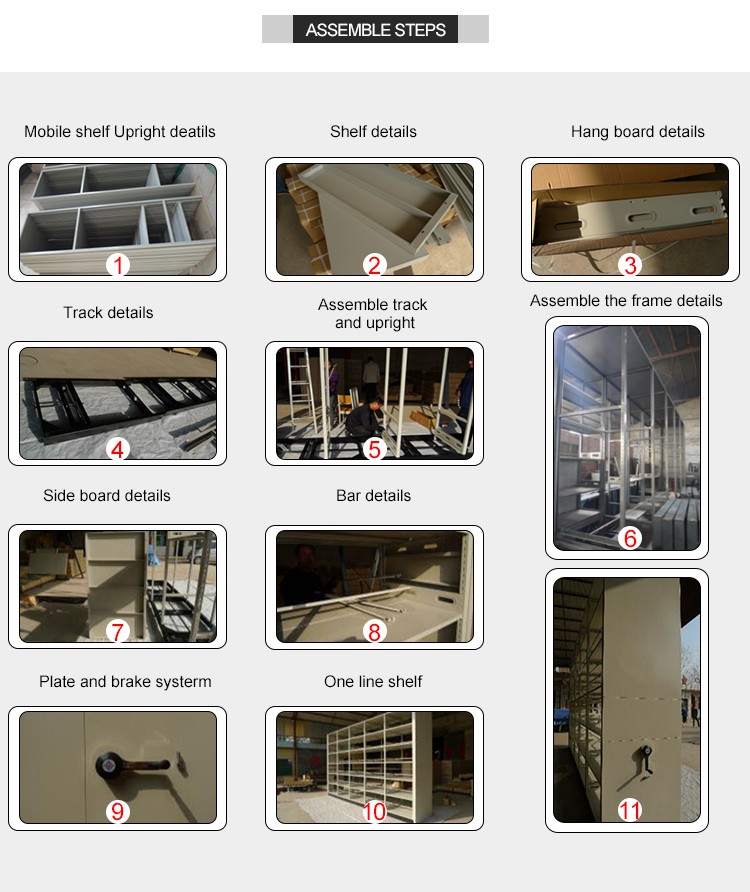 ASSEMBLE STEPS

Mobile shelf Upright deatils

1

Shelf details

2

Hang board details

3

Track details

4

Assemble track and upright

5

Assemble the frame details

6

Side board details

7

Bar details

8

Plate and brake systerm

9

One line shelf

10

11