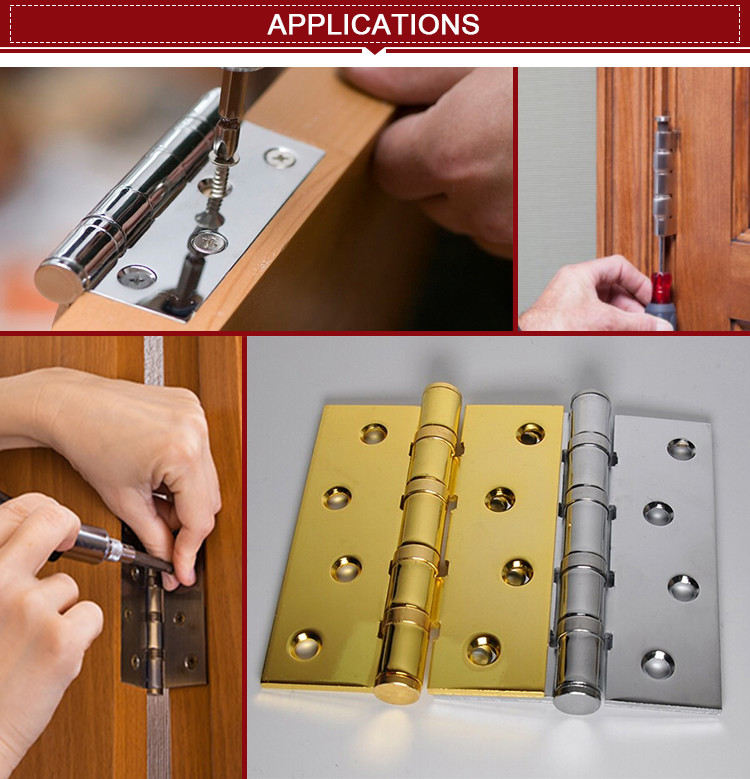 APPLICATIONS