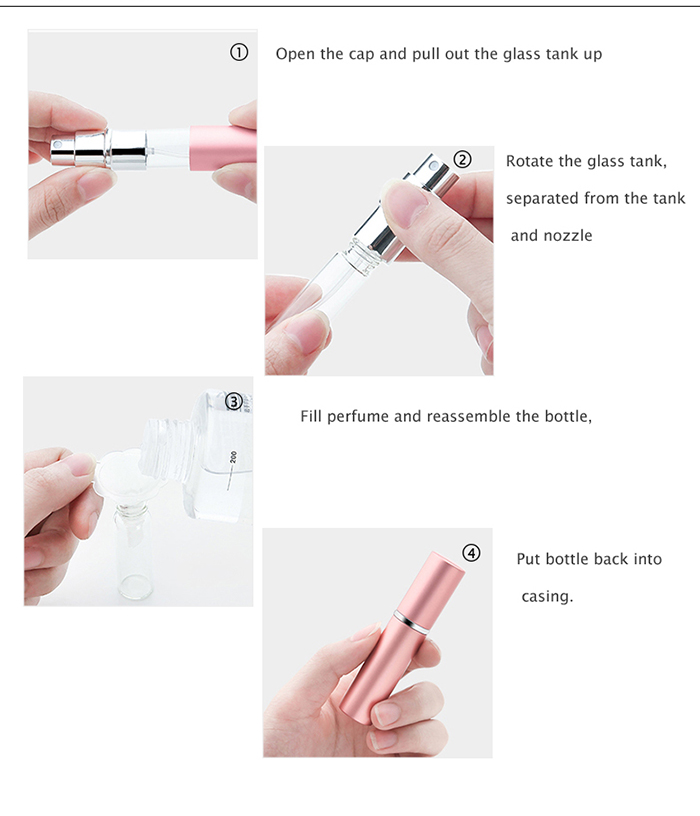 ① Open the cap and pull out the glass tank up

② Rotate the glass tank, separated from the tank and nozzle

③ Fill perfume and reassemble the bottle,

200

④ Put bottle back into casing.