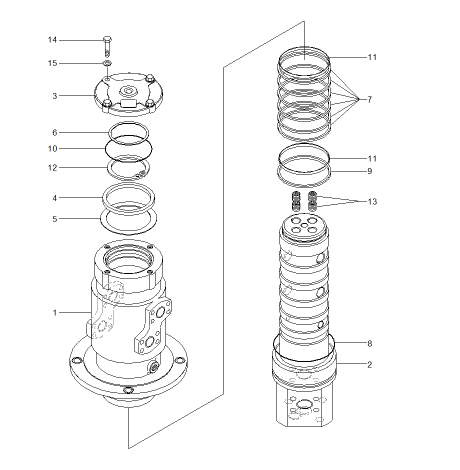 14
15
3
6
10
12
4
5
1
11
7
11
9
13
8
2