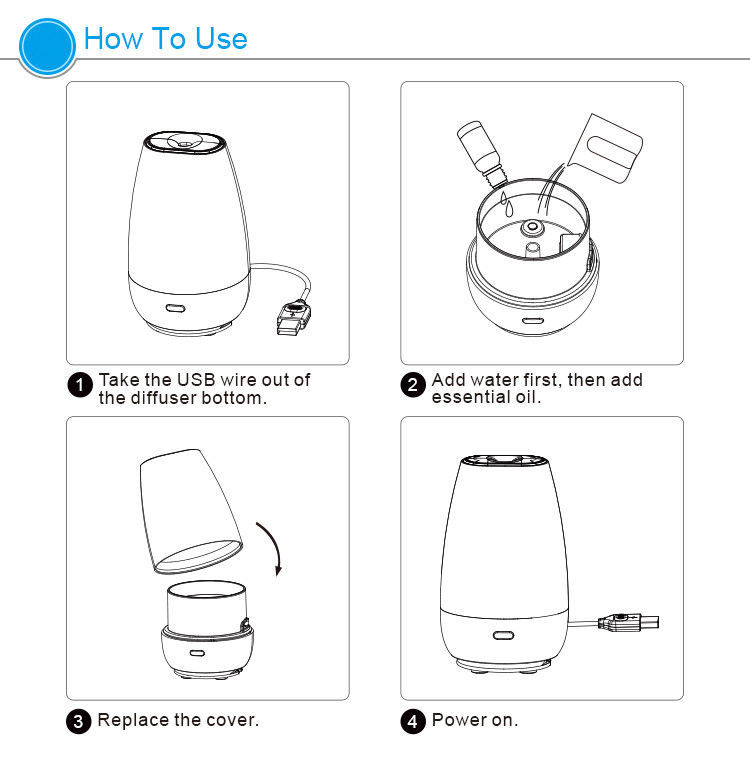 How To Use

1 Take the USB wire out of the diffuser bottom.

2 Add water first, then add essential oil.

3 Replace the cover.

4 Power on.