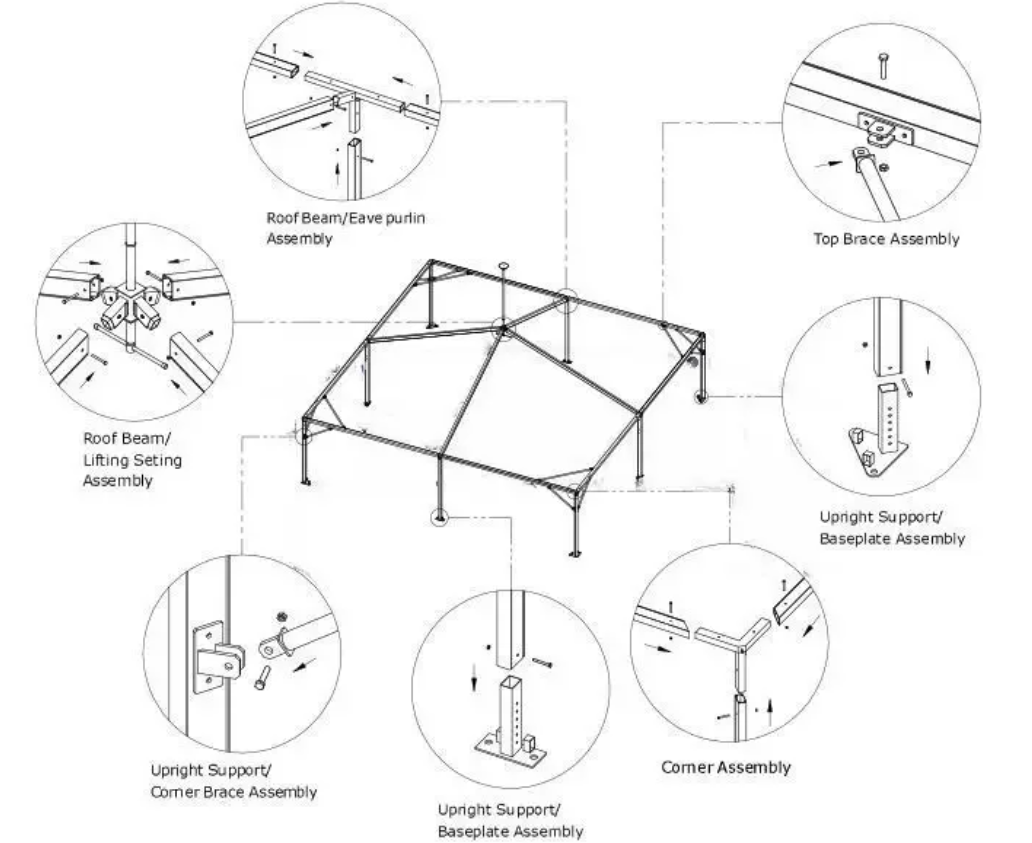 Roof Beam/Eave purlin Assembly

Top Brace Assembly

Roof Beam/ Lifting Seting Assembly

Upright Support/ Baseplate Assembly

Upright Support/ Corner Brace Assembly

Upright Support/ Baseplate Assembly

Corner Assembly